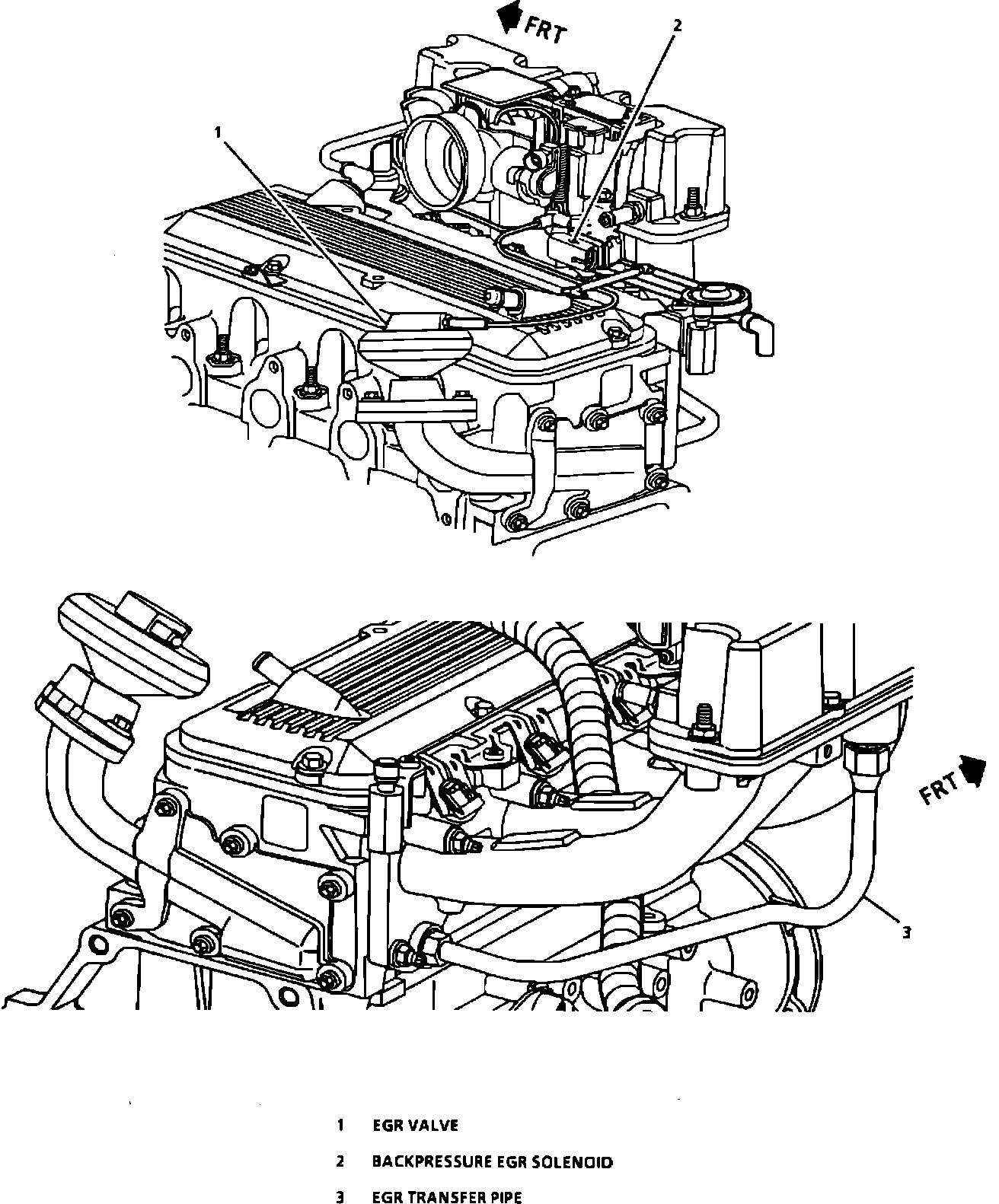 FRT

2

1

FRT

3

1 EGR VALVE

2 BACKPRESSURE EGR SOLENOID

3 EGR TRANSFER PIPE