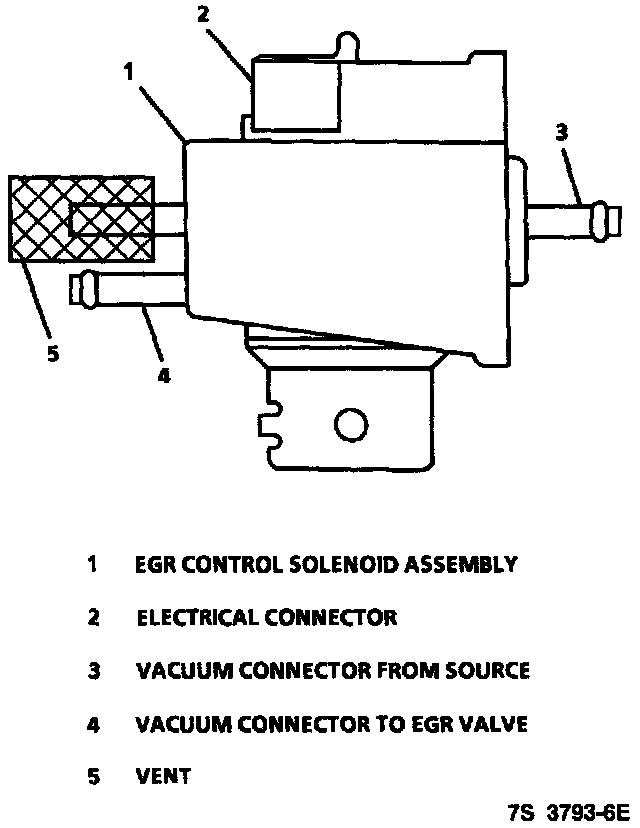 2

1

3

5

4

1 EGR CONTROL SOLENOID ASSEMBLY

2 ELECTRICAL CONNECTOR

3 VACUUM CONNECTOR FROM SOURCE

4 VACUUM CONNECTOR TO EGR VALVE

5 VENT

7S 3793-6E