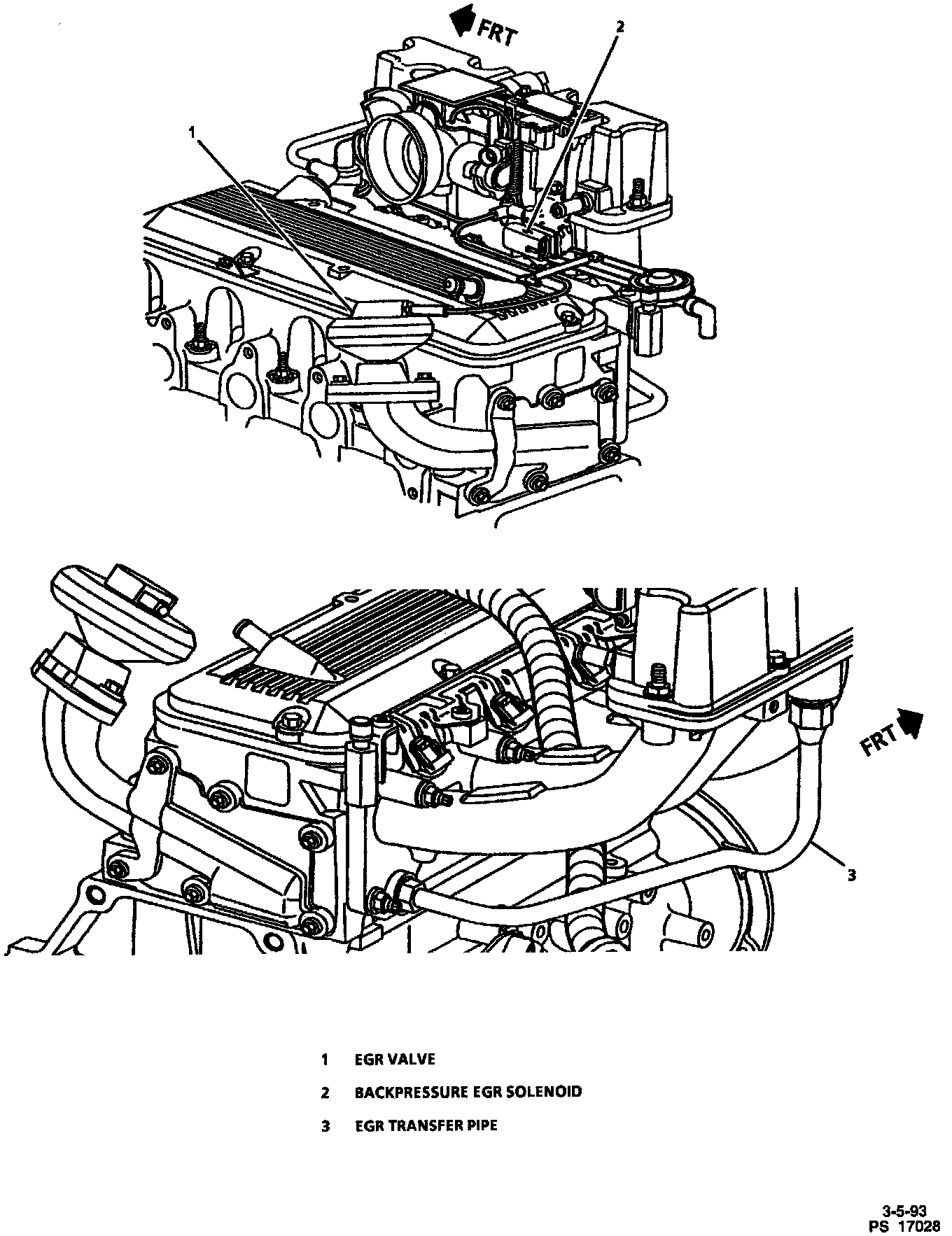 FRT

2

1

FRT

3

1 EGR VALVE

2 BACKPRESSURE EGR SOLENOID

3 EGR TRANSFER PIPE

3-5-93
PS 17028