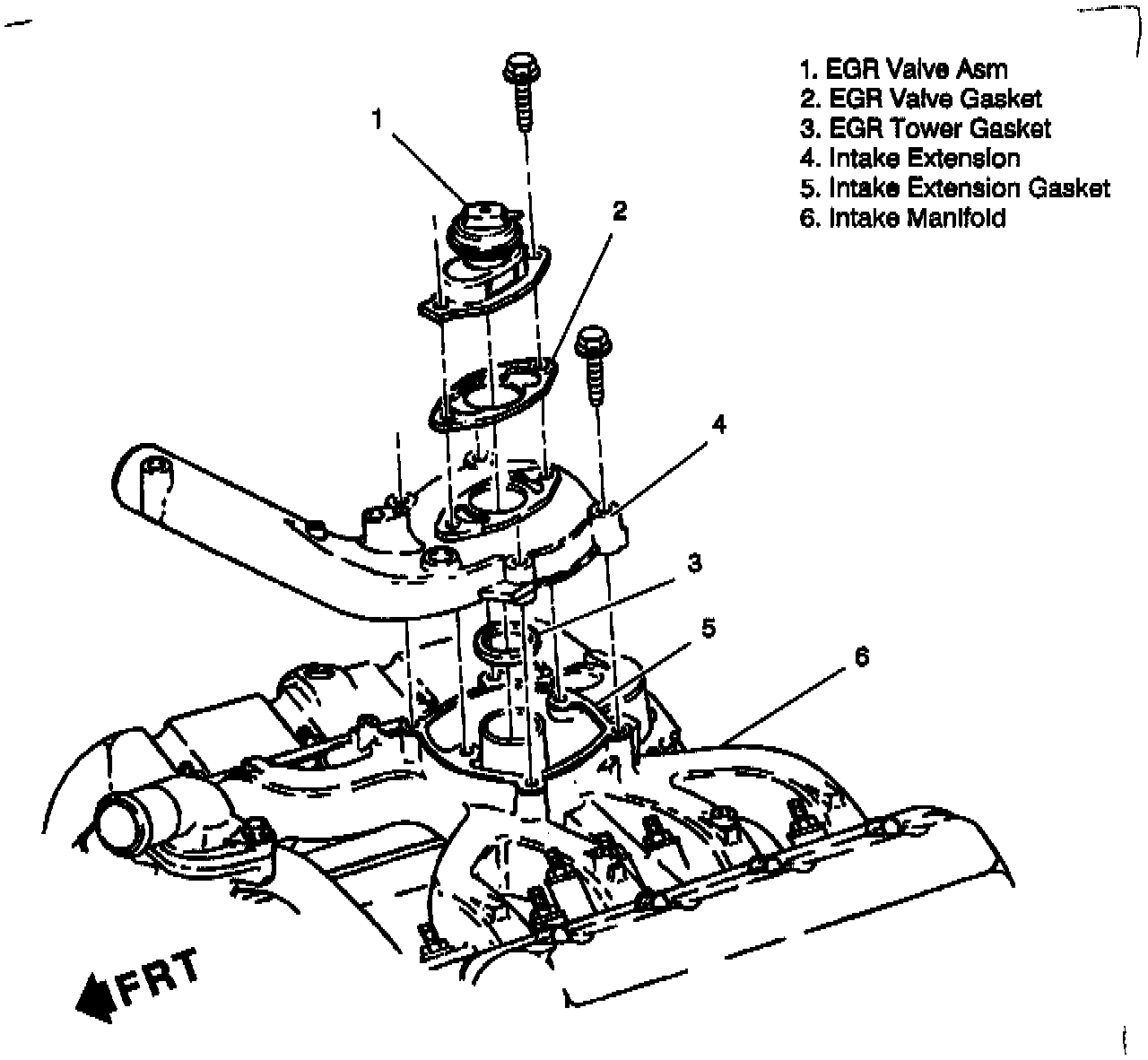 1. EGR Valve Asm
2. EGR Valve Gasket
3. EGR Tower Gasket
4. Intake Extension
5. Intake Extension Gasket
6. Intake Manifold

1
2
4
3
5
6

FRT