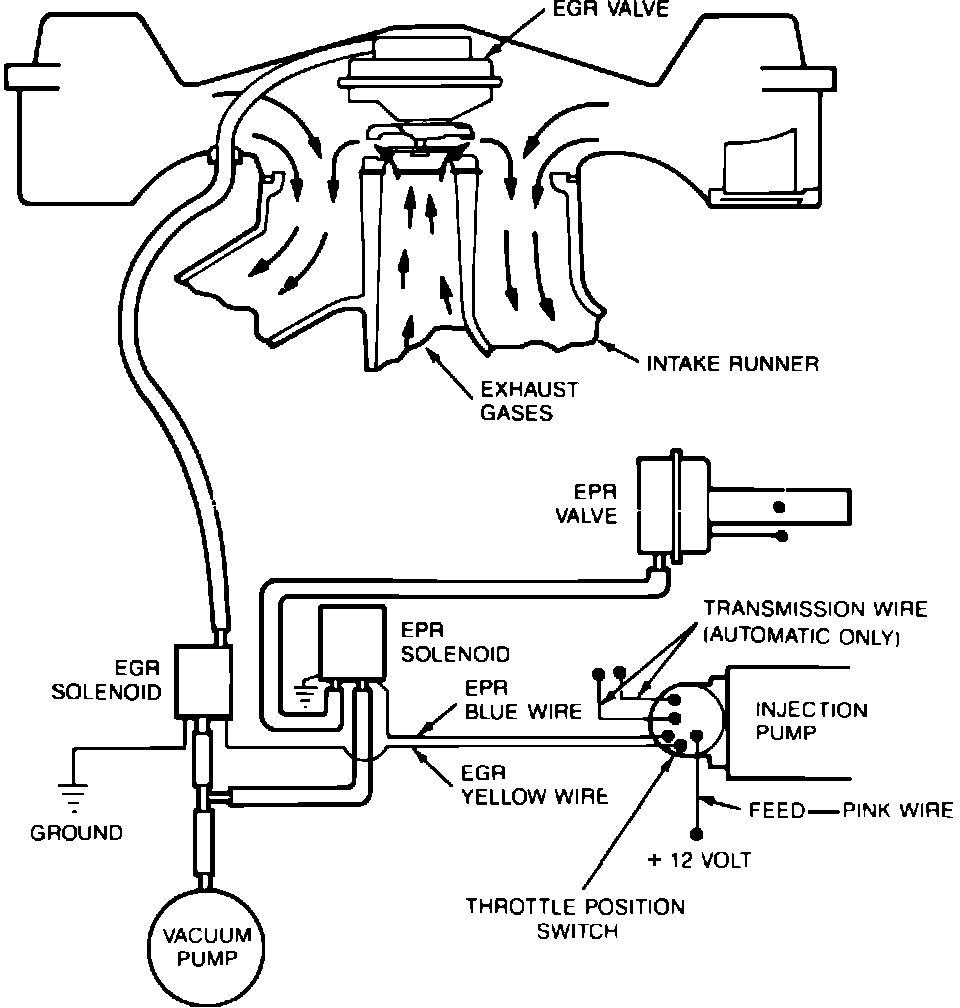 EGR VALVE

INTAKE RUNNER

EXHAUST GASES

EPR VALVE

TRANSMISSION WIRE (AUTOMATIC ONLY)

EPR SOLENOID

EGR SOLENOID

EPR BLUE WIRE

INJECTION PUMP

EGR YELLOW WIRE

GROUND

FEED—PINK WIRE

+ 12 VOLT

THROTTLE POSITION SWITCH

VACUUM PUMP