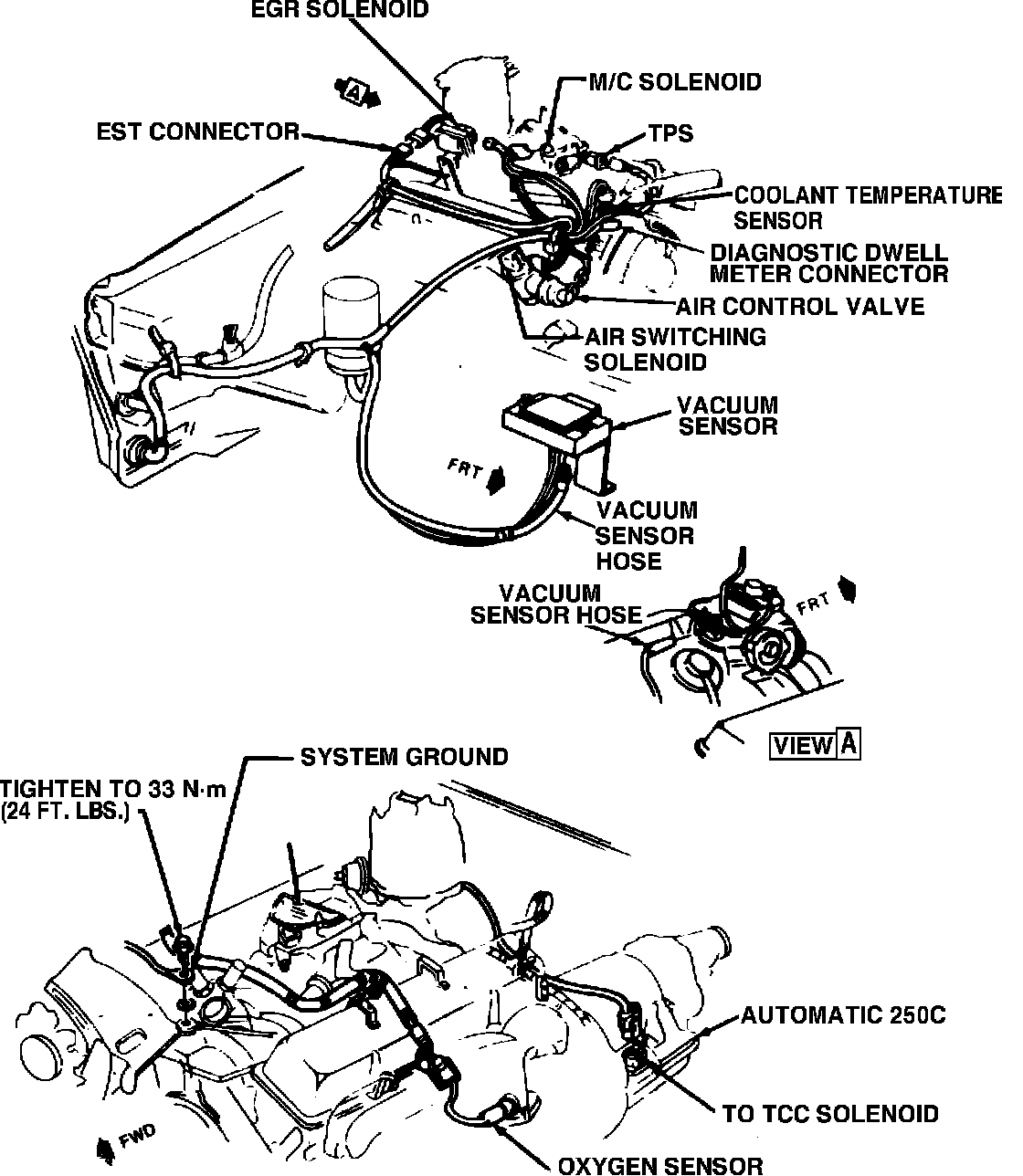 EGR SOLENOID
A
M/C SOLENOID
EST CONNECTOR
TPS
COOLANT TEMPERATURE SENSOR
DIAGNOSTIC DWELL METER CONNECTOR
AIR CONTROL VALVE
AIR SWITCHING SOLENOID
VACUUM SENSOR
FRT
VACUUM SENSOR HOSE
VACUUM SENSOR HOSE
FRT
VIEW A
SYSTEM GROUND
TIGHTEN TO 33 N·m (24 FT. LBS.)
AUTOMATIC 250C
TO TCC SOLENOID
FWD
OXYGEN SENSOR