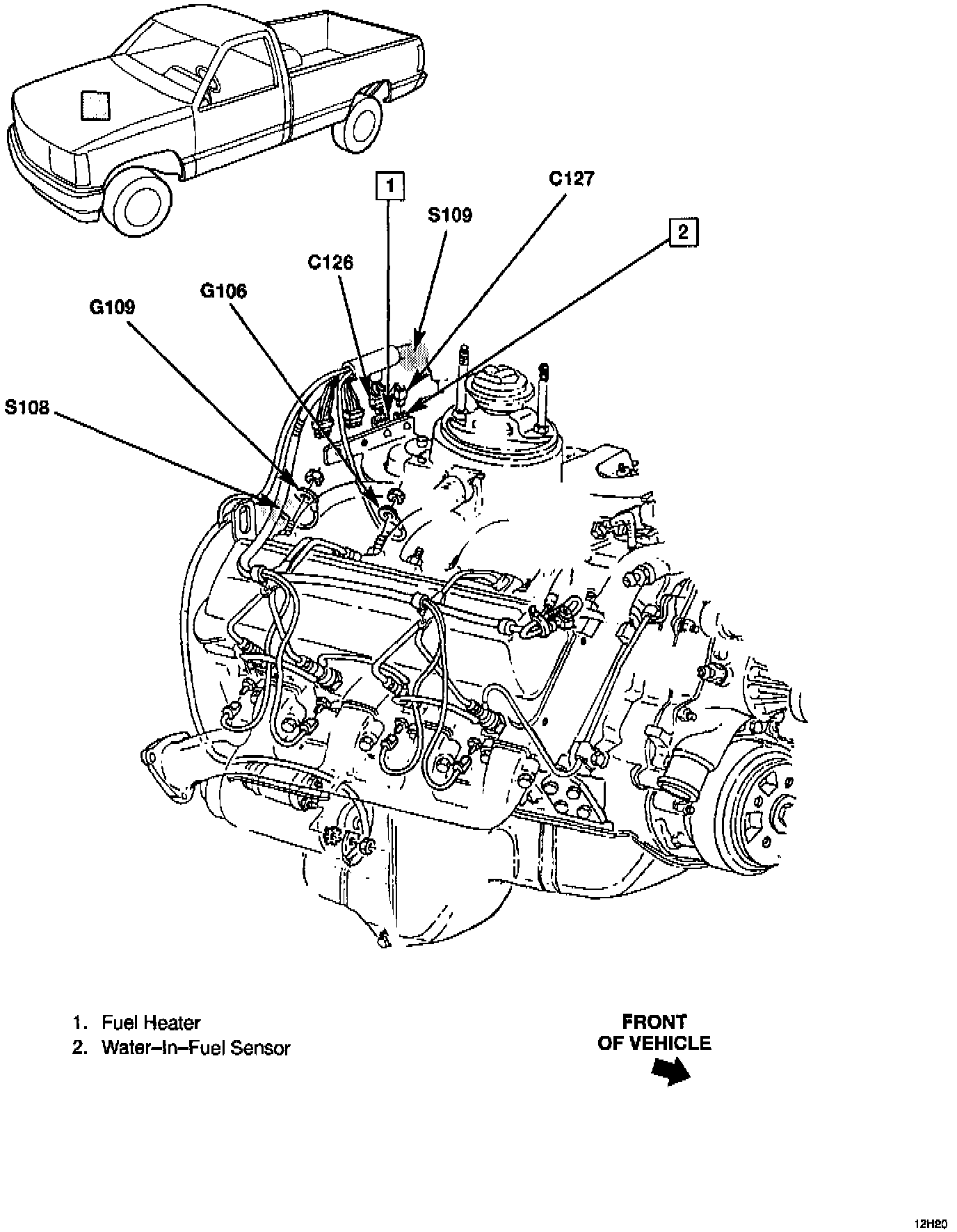 1

C127

S109

2

C126

G106

G109

S108

1. Fuel Heater
2. Water–In–Fuel Sensor

FRONT
OF VEHICLE

12H20