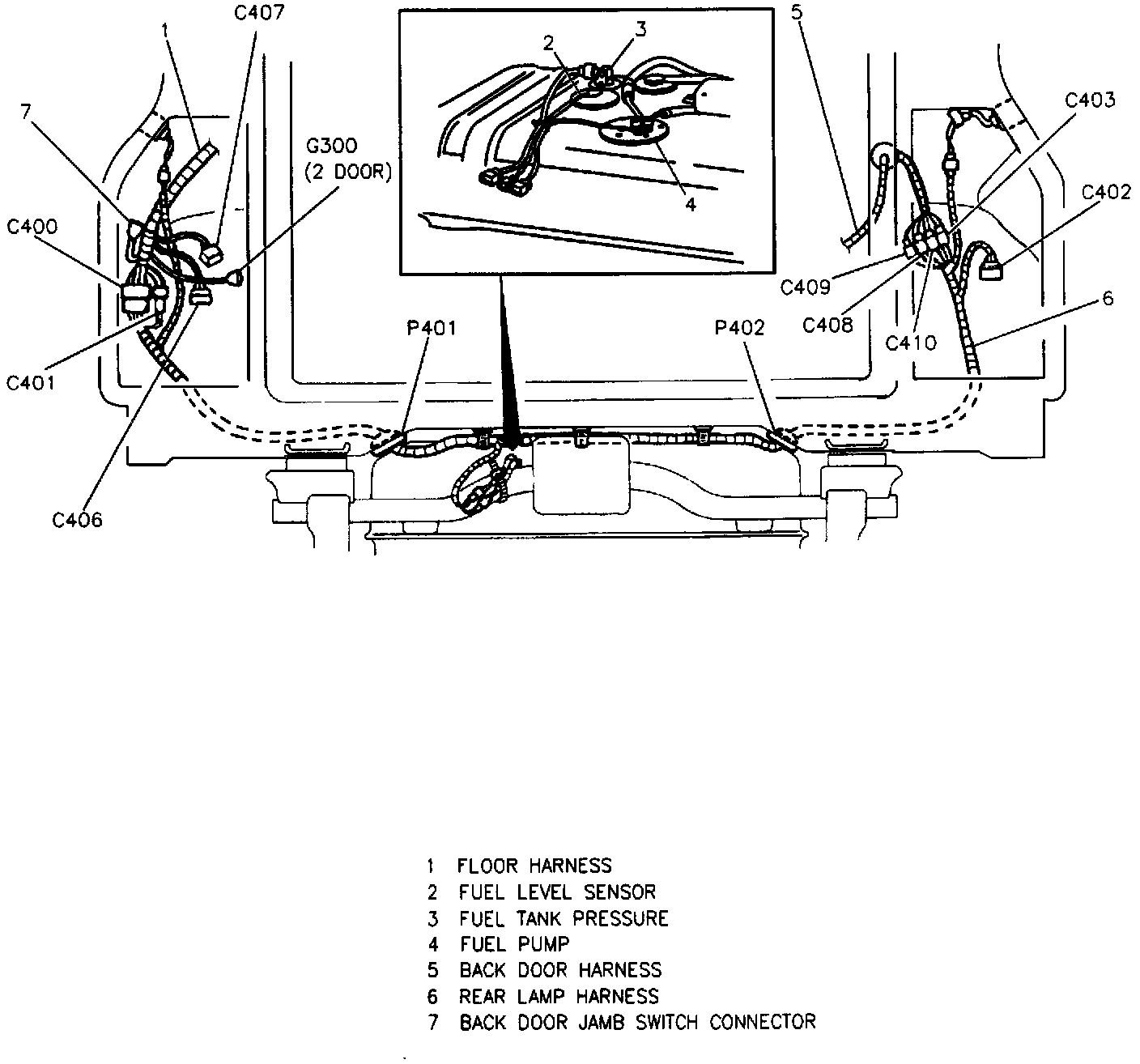 1
C407
7
G300
(2 DOOR)
C400
C401
C406
2
3
4
5
C403
C402
C409
C408
C410
6
P401
P402

1 FLOOR HARNESS
2 FUEL LEVEL SENSOR
3 FUEL TANK PRESSURE
4 FUEL PUMP
5 BACK DOOR HARNESS
6 REAR LAMP HARNESS
7 BACK DOOR JAMB SWITCH CONNECTOR