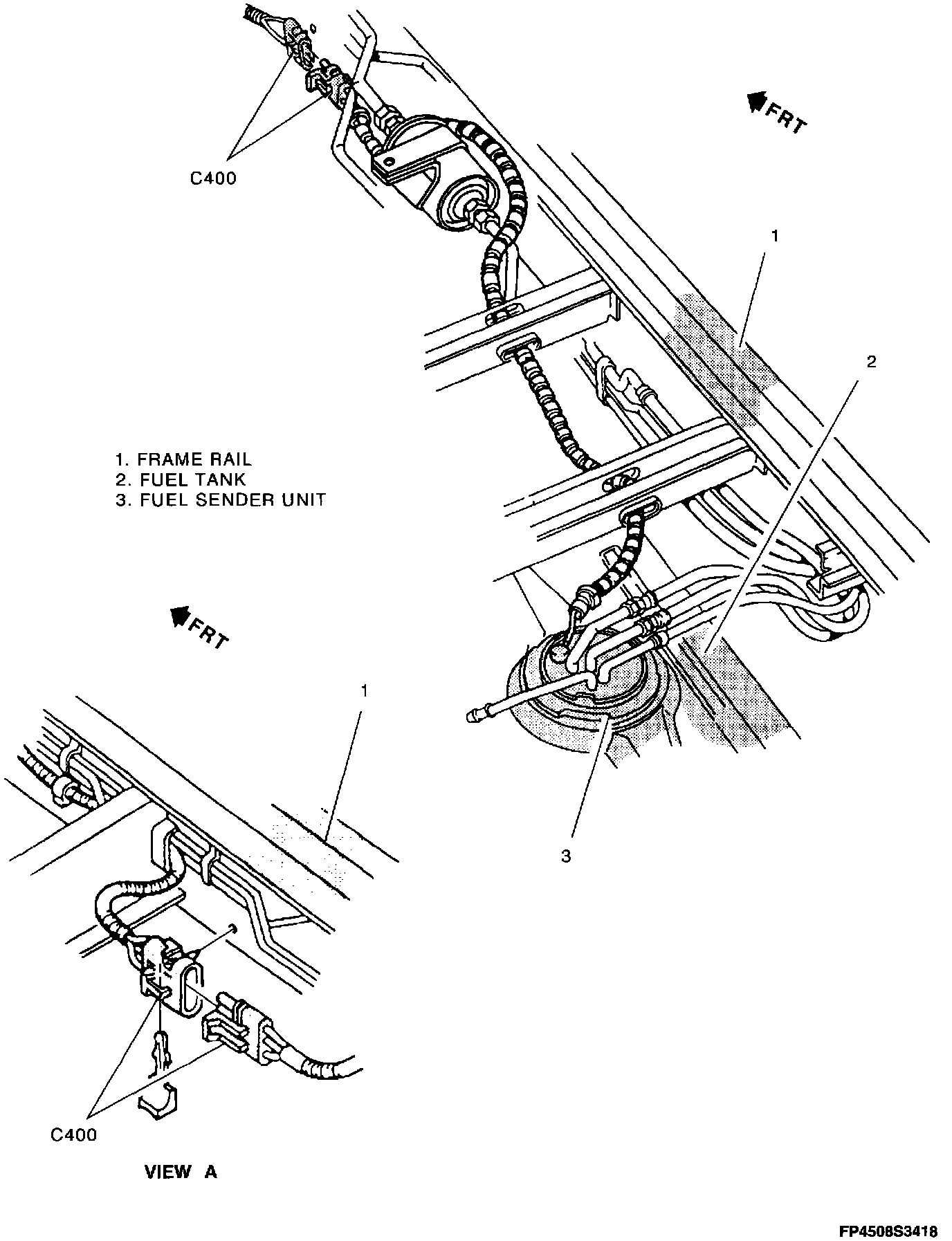 FRT

C400

1

2

1. FRAME RAIL
2. FUEL TANK
3. FUEL SENDER UNIT

FRT

1

3

C400

VIEW A

FP4508S3418