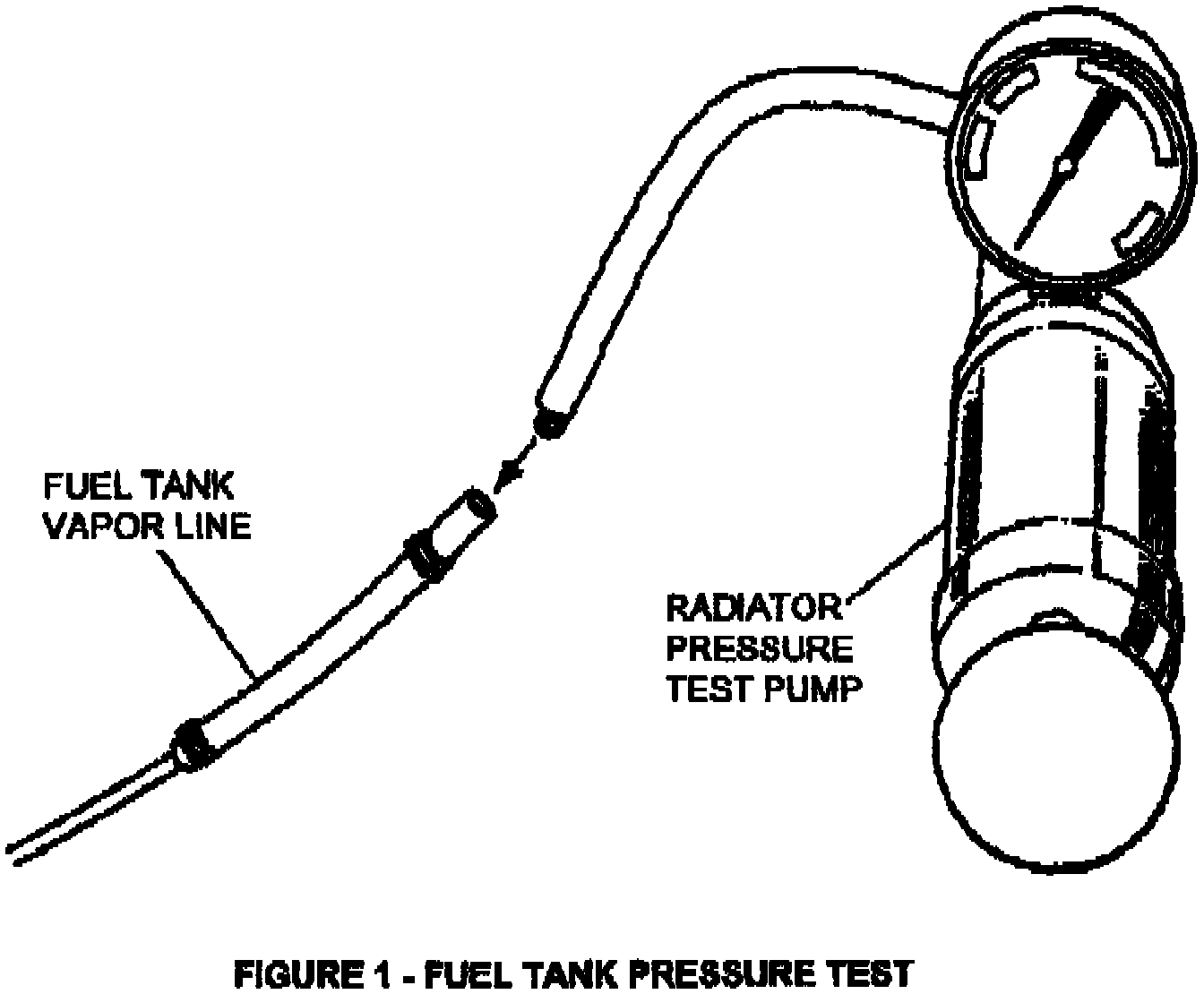 FUEL TANK VAPOR LINE

RADIATOR PRESSURE TEST PUMP

FIGURE 1 - FUEL TANK PRESSURE TEST