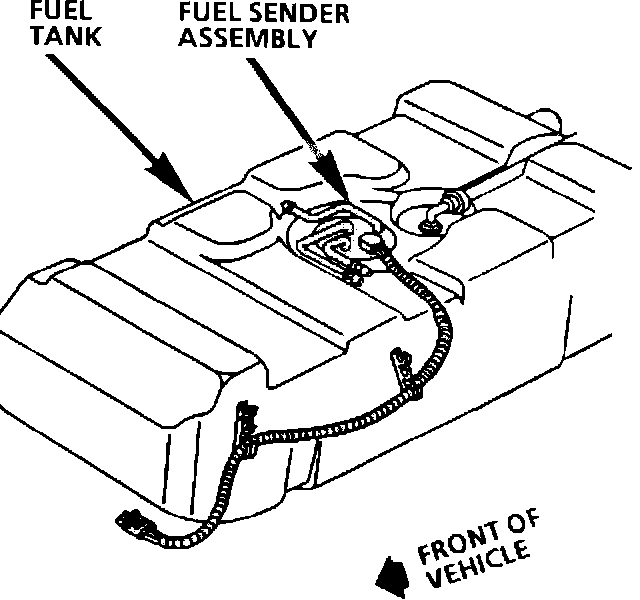 FUEL TANK

FUEL SENDER ASSEMBLY

FRONT OF VEHICLE