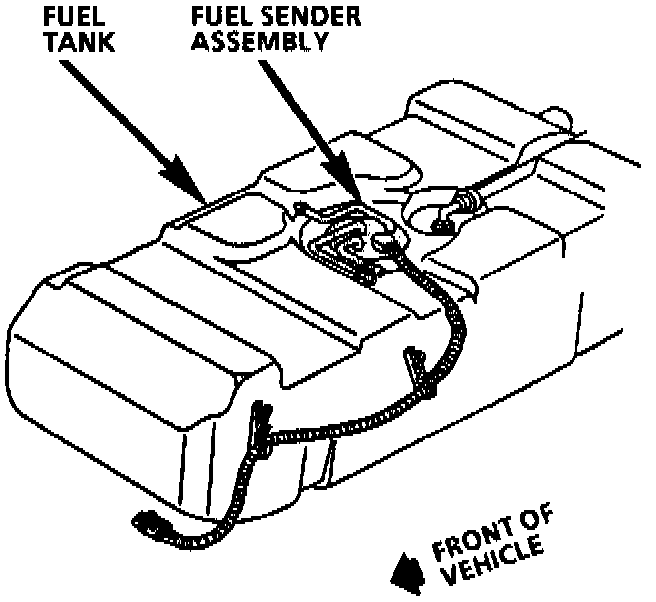 FUEL TANK

FUEL SENDER ASSEMBLY

FRONT OF VEHICLE