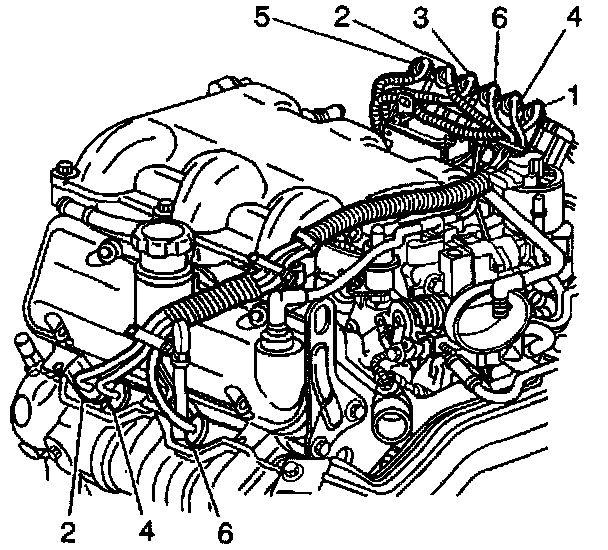 5
2
3
6
4
1
2
4
6