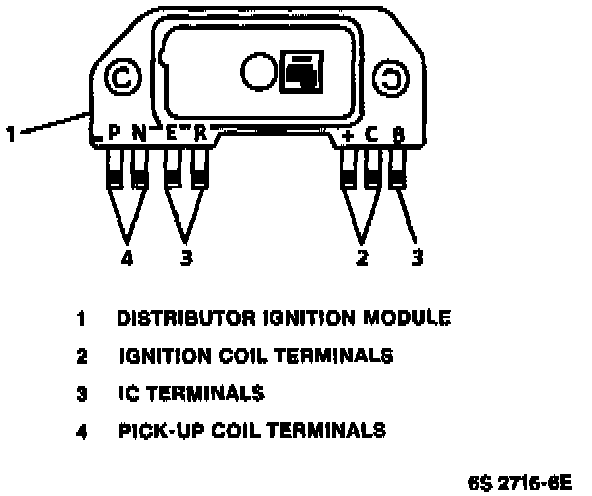 1

P N E R + C B

4 3 2 3

1 DISTRIBUTOR IGNITION MODULE

2 IGNITION COIL TERMINALS

3 IC TERMINALS

4 PICK-UP COIL TERMINALS

6S 2716-6E