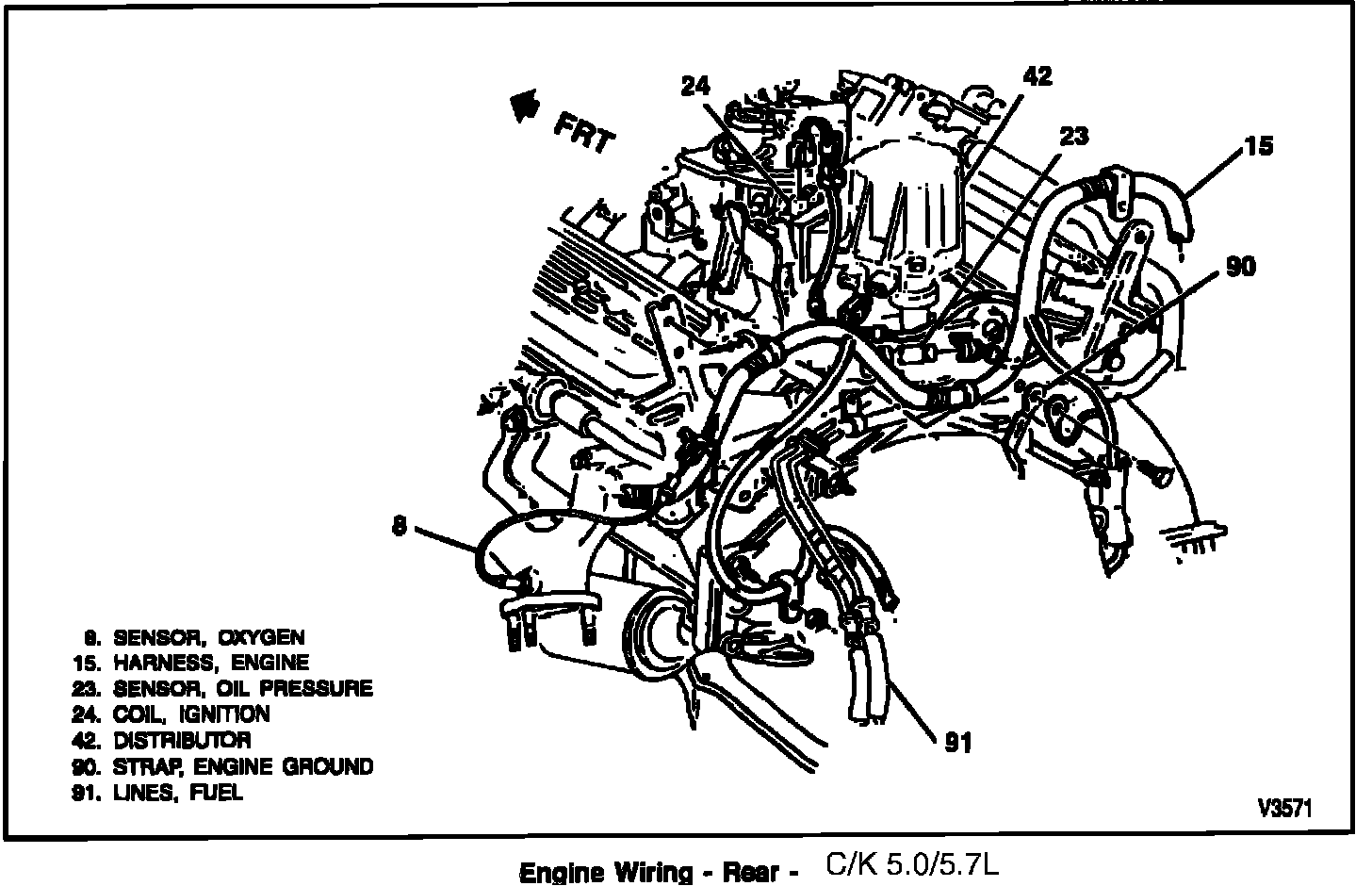 FRT

24

42

23

15

90

8

91

8. SENSOR, OXYGEN
15. HARNESS, ENGINE
23. SENSOR, OIL PRESSURE
24. COIL, IGNITION
42. DISTRIBUTOR
90. STRAP, ENGINE GROUND
91. LINES, FUEL

V3571

Engine Wiring - Rear - C/K 5.0/5.7L