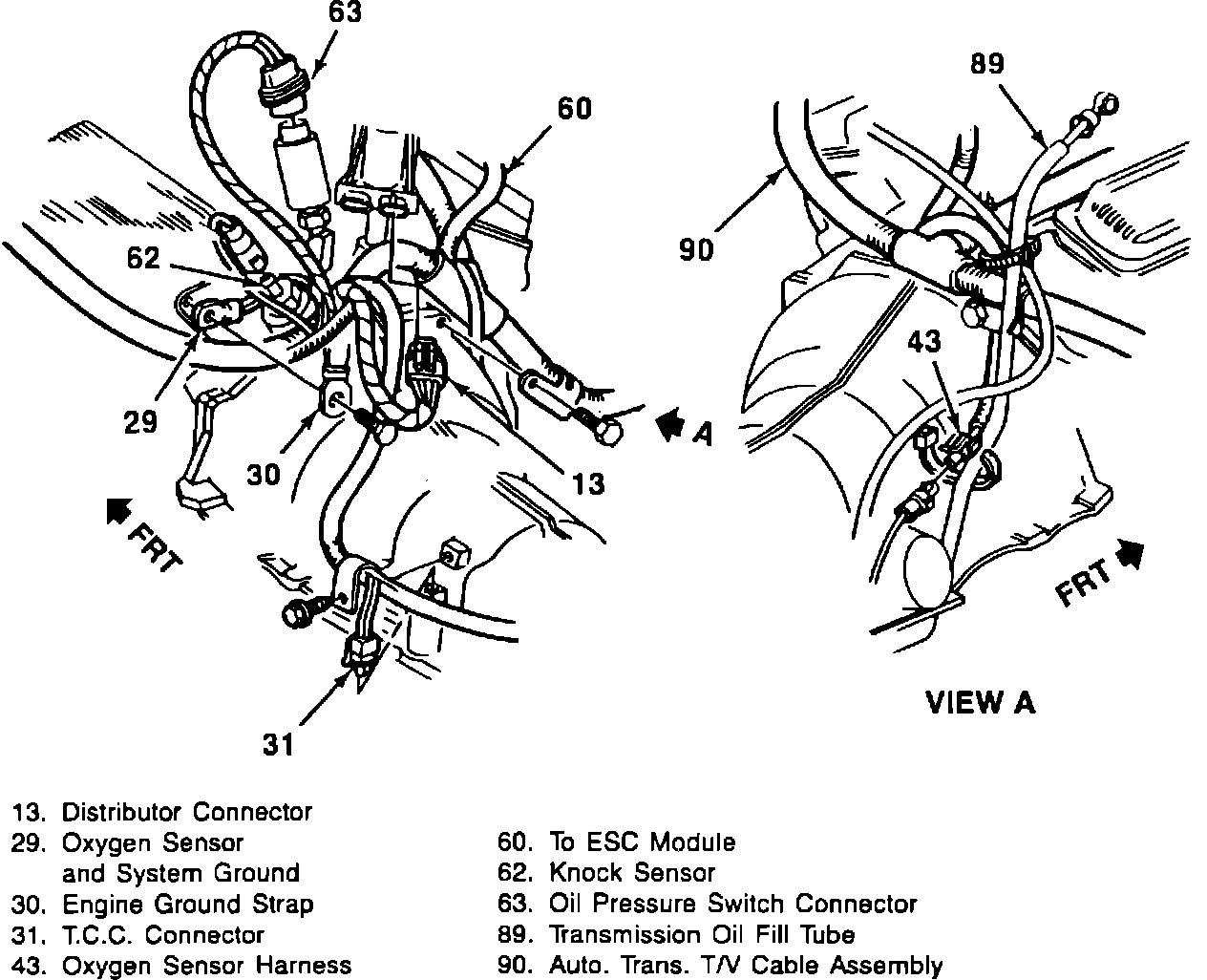 63

60

62

29

30

13

A

FRT

31

89

90

43

FRT

VIEW A

13. Distributor Connector
29. Oxygen Sensor and System Ground
30. Engine Ground Strap
31. T.C.C. Connector
43. Oxygen Sensor Harness

60. To ESC Module
62. Knock Sensor
63. Oil Pressure Switch Connector
89. Transmission Oil Fill Tube
90. Auto. Trans. T/V Cable Assembly