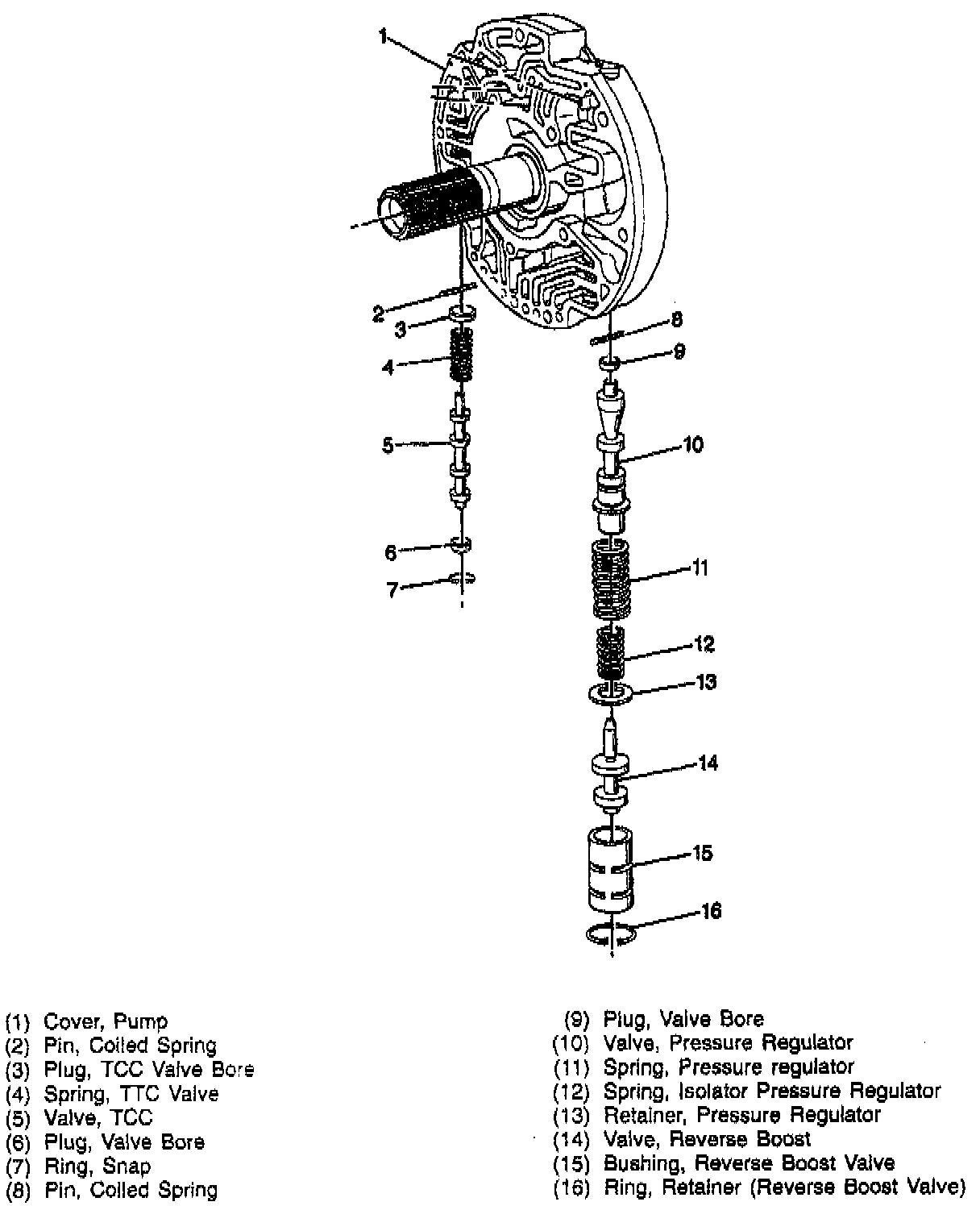 1
2
3
4
5
6
7
8
9
10
11
12
13
14
15
16

(1) Cover, Pump
(2) Pin, Coiled Spring
(3) Plug, TCC Valve Bore
(4) Spring, TTC Valve
(5) Valve, TCC
(6) Plug, Valve Bore
(7) Ring, Snap
(8) Pin, Coiled Spring

(9) Plug, Valve Bore
(10) Valve, Pressure Regulator
(11) Spring, Pressure regulator
(12) Spring, Isolator Pressure Regulator
(13) Retainer, Pressure Regulator
(14) Valve, Reverse Boost
(15) Bushing, Reverse Boost Valve
(16) Ring, Retainer (Reverse Boost Valve)