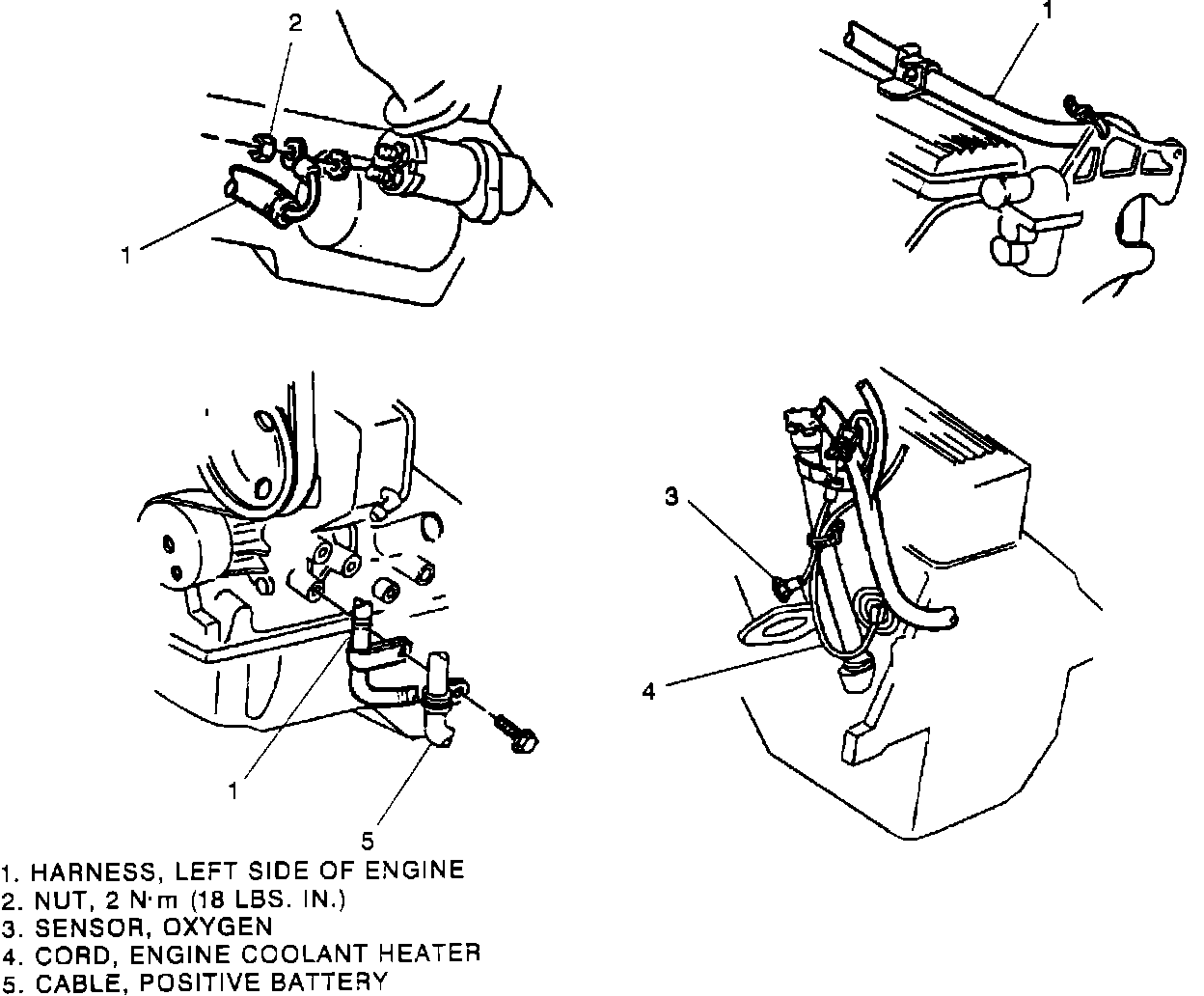 2

1

1

3

4

1

5

1. HARNESS, LEFT SIDE OF ENGINE
2. NUT, 2 N·m (18 LBS. IN.)
3. SENSOR, OXYGEN
4. CORD, ENGINE COOLANT HEATER
5. CABLE, POSITIVE BATTERY