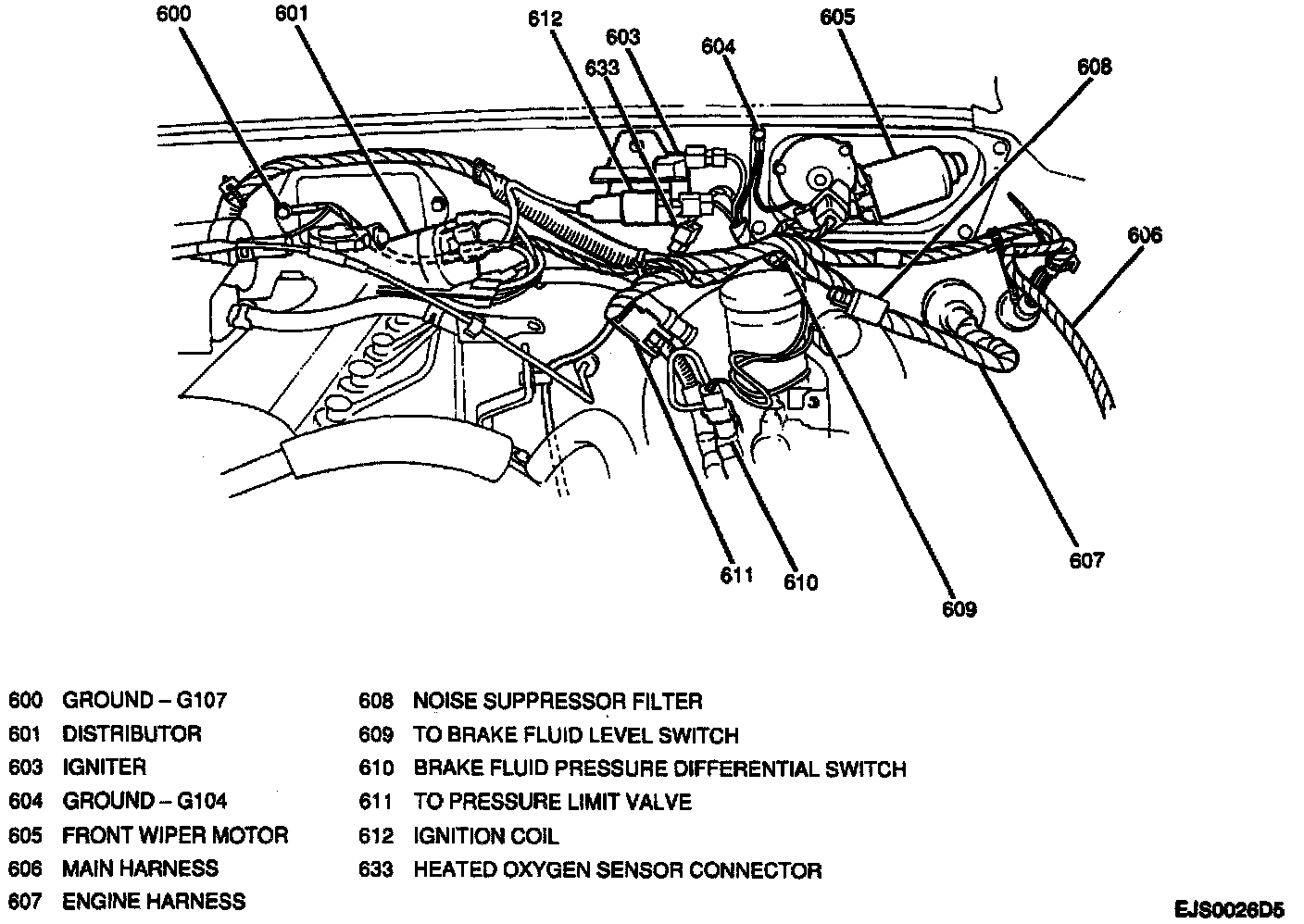 600 601 612 603 633 604 605 608 606 607 609 610 611

600 GROUND – G107
601 DISTRIBUTOR
603 IGNITER
604 GROUND – G104
605 FRONT WIPER MOTOR
606 MAIN HARNESS
607 ENGINE HARNESS

608 NOISE SUPPRESSOR FILTER
609 TO BRAKE FLUID LEVEL SWITCH
610 BRAKE FLUID PRESSURE DIFFERENTIAL SWITCH
611 TO PRESSURE LIMIT VALVE
612 IGNITION COIL
633 HEATED OXYGEN SENSOR CONNECTOR

EJS0026D5