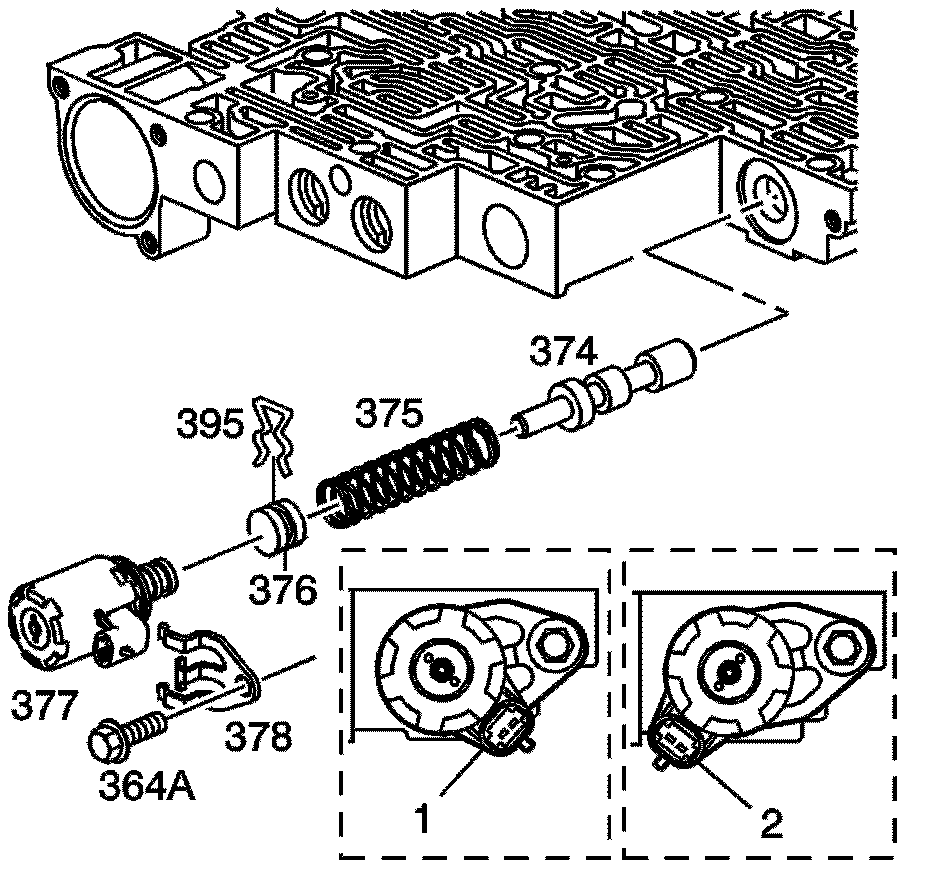 374
395
375
376
377
378
364A
1
2