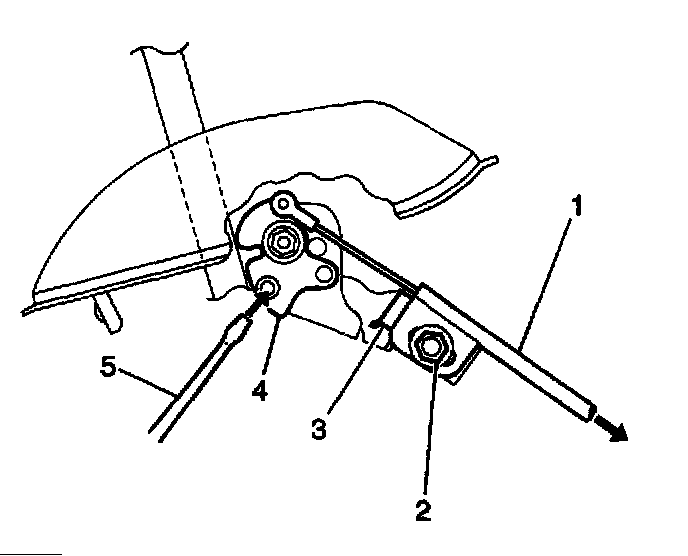 1
5
4
3
2