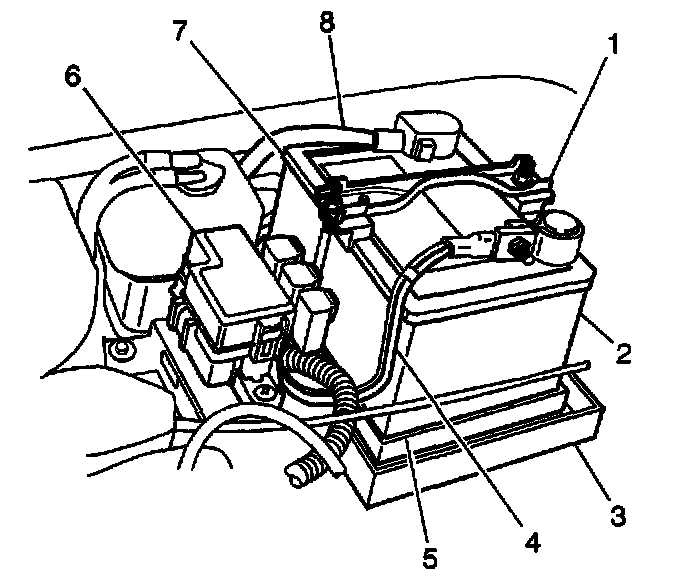 7
8
1
6
2
3
4
5