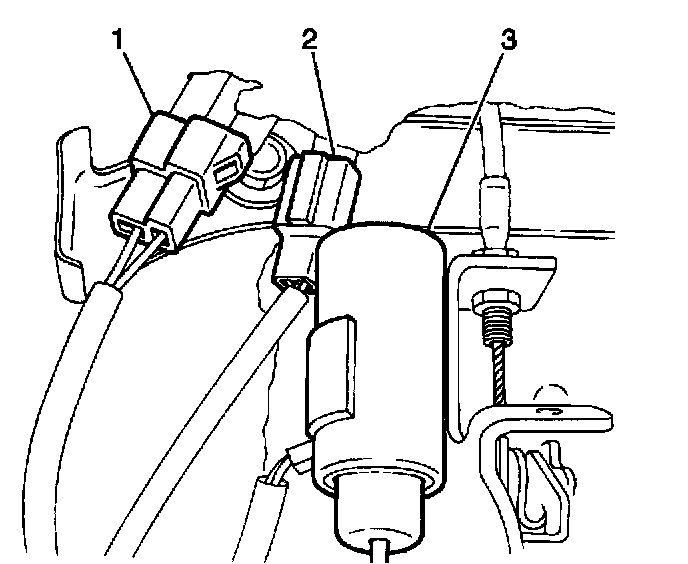 1
2
3