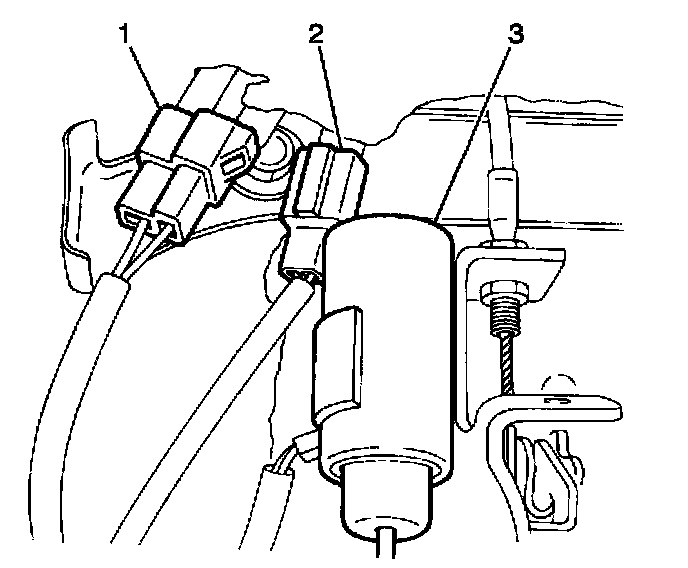 1
2
3