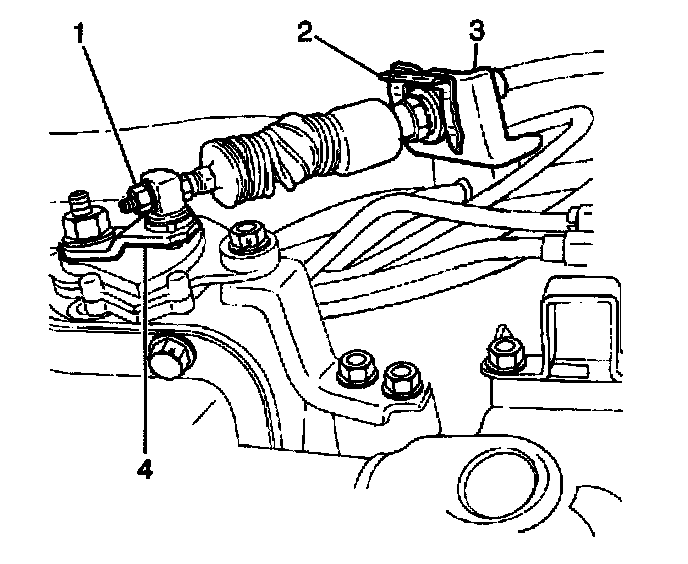 1
2
3
4