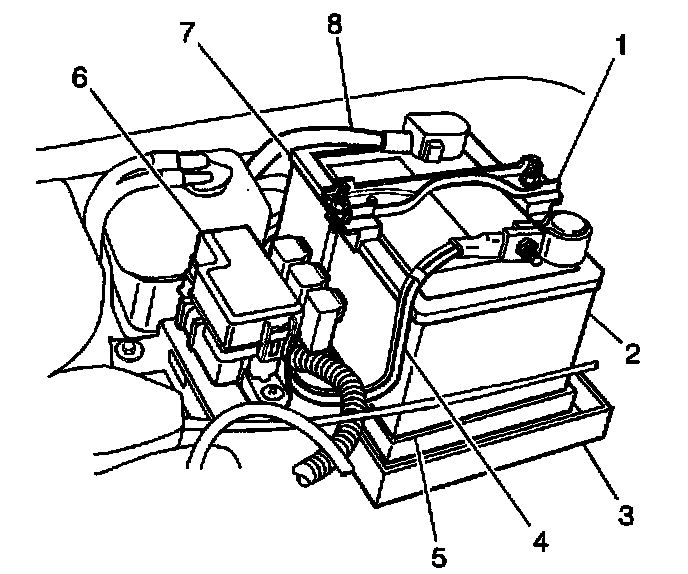 8
7
1
6
2
3
4
5