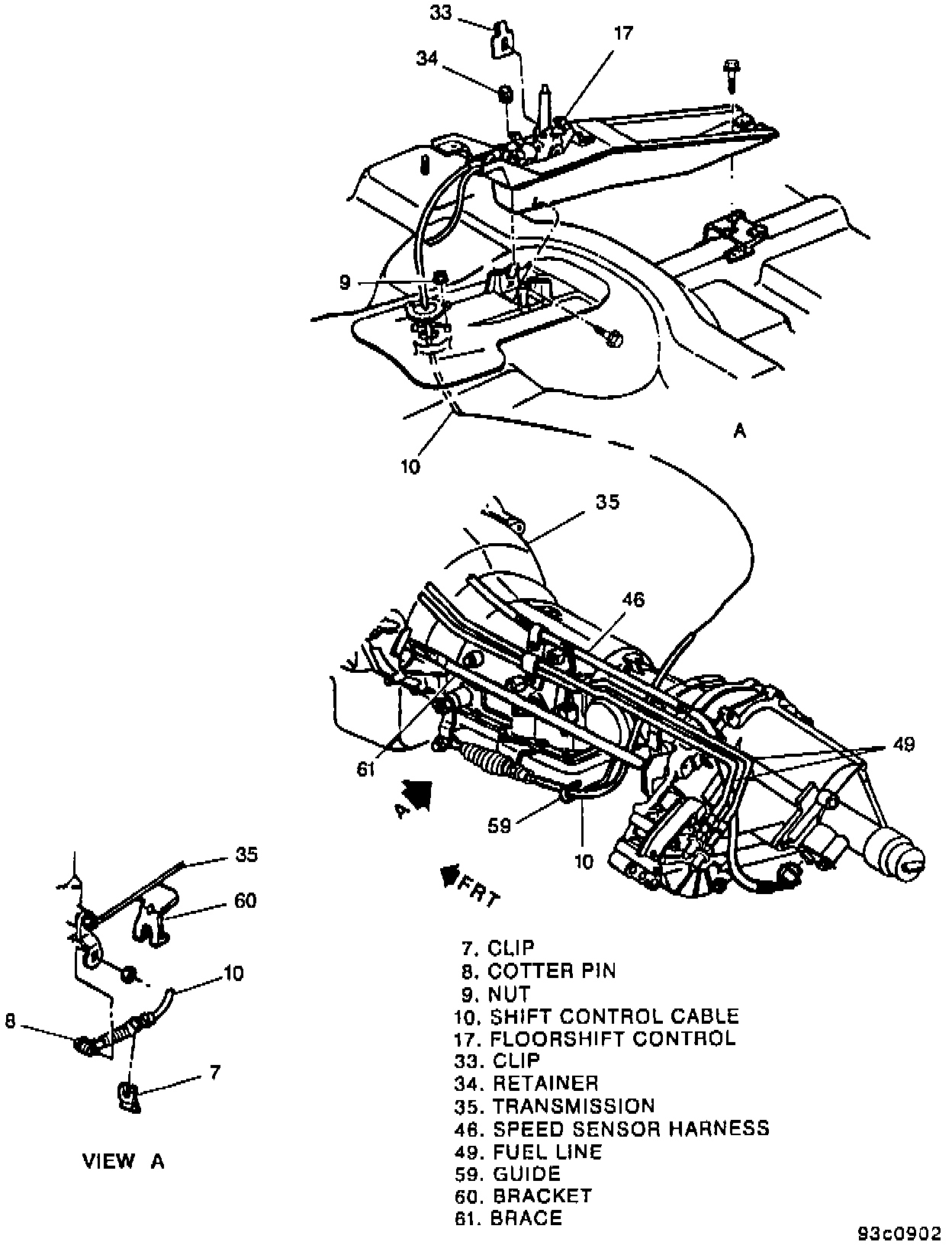 33
17
34
9
A
10
35
46
49
61
A
59
10
FRT
35
60
10
8
7
VIEW A

7. CLIP
8. COTTER PIN
9. NUT
10. SHIFT CONTROL CABLE
17. FLOORSHIFT CONTROL
33. CLIP
34. RETAINER
35. TRANSMISSION
46. SPEED SENSOR HARNESS
49. FUEL LINE
59. GUIDE
60. BRACKET
61. BRACE

93c0902