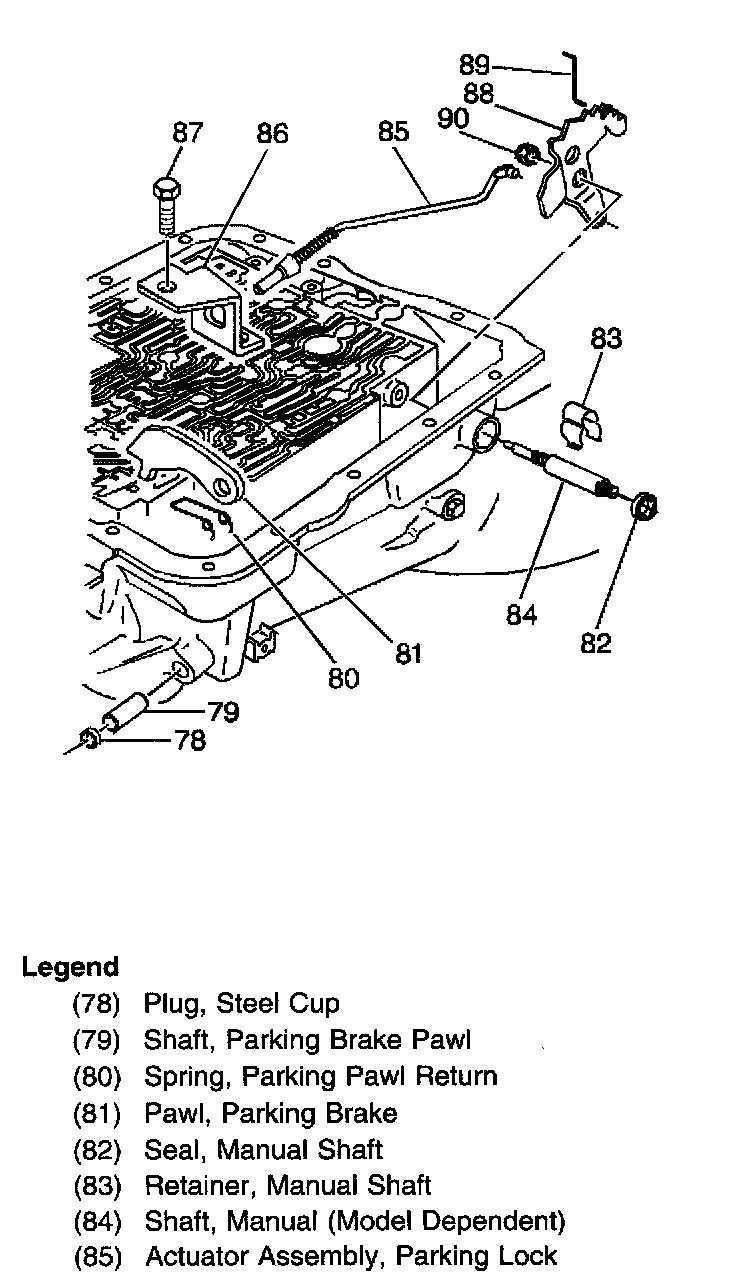 89
88
90
87
86
85
83
84
82
81
80
79
78

Legend
(78) Plug, Steel Cup
(79) Shaft, Parking Brake Pawl
(80) Spring, Parking Pawl Return
(81) Pawl, Parking Brake
(82) Seal, Manual Shaft
(83) Retainer, Manual Shaft
(84) Shaft, Manual (Model Dependent)
(85) Actuator Assembly, Parking Lock