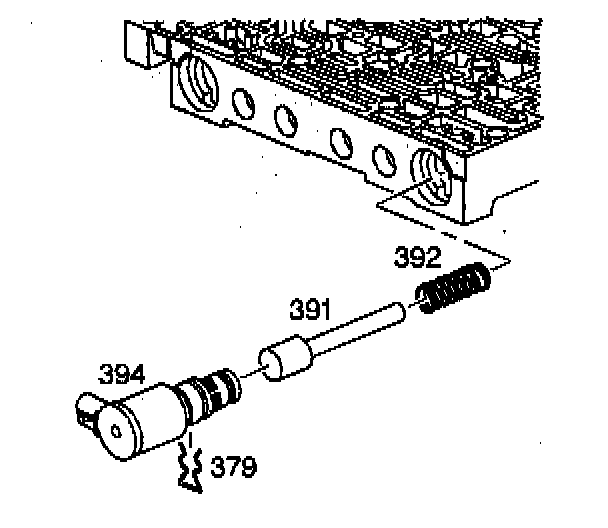 392
391
394
379