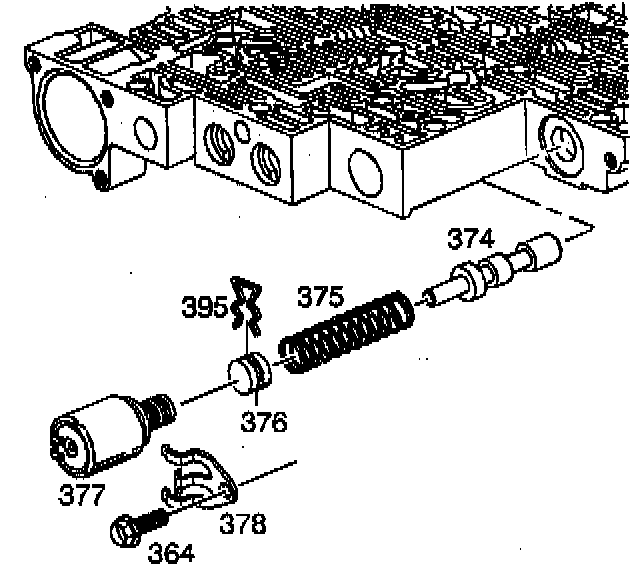 374
395
375
376
377
378
364