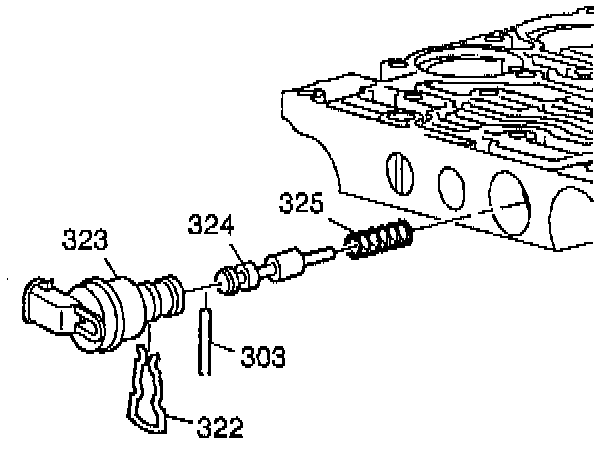 325
324
323
303
322