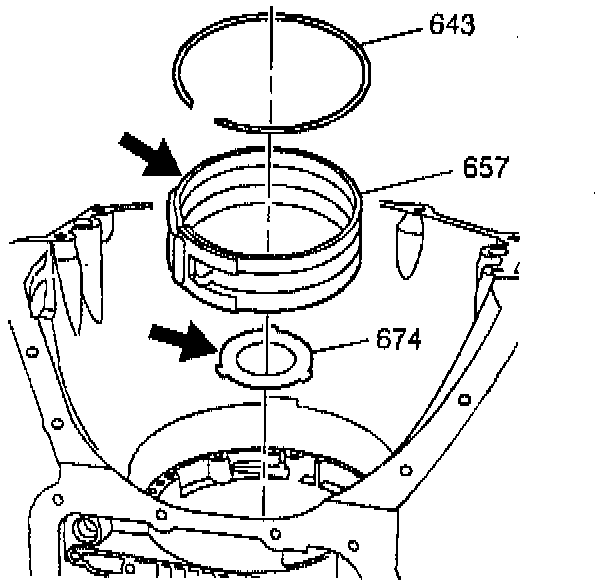 643
657
674