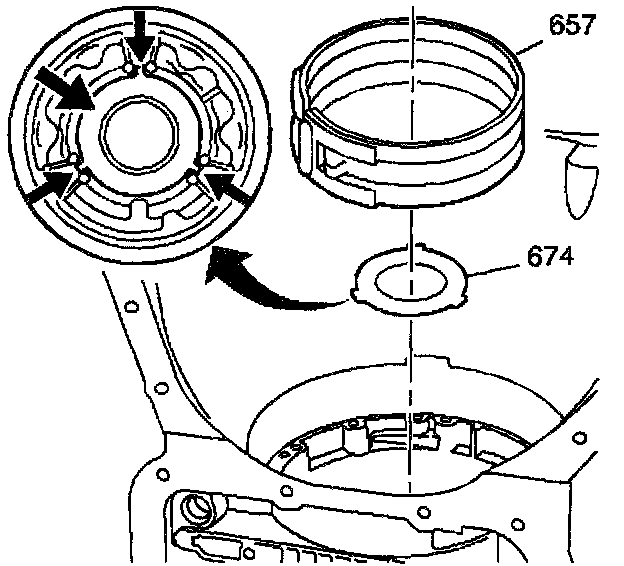 657

674