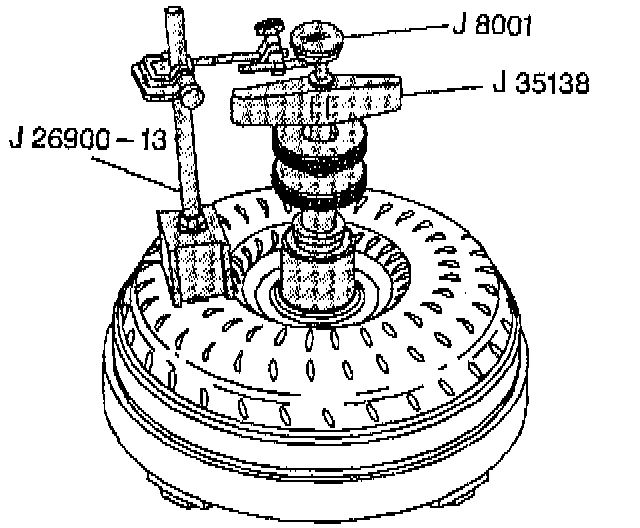 J 8001
J 35138
J 26900 – 13