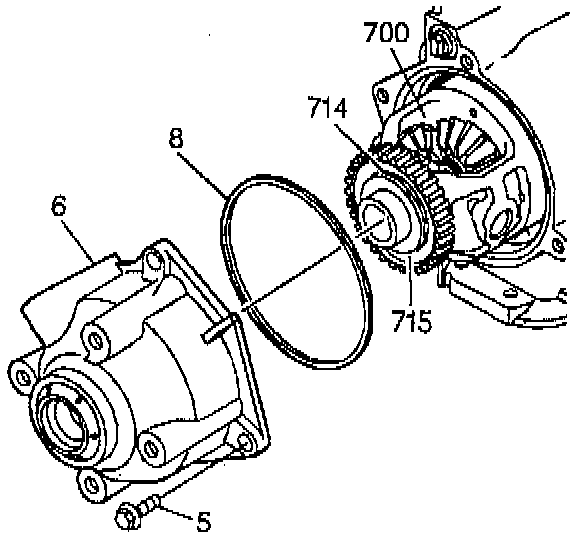 700
714
8
6
715
5