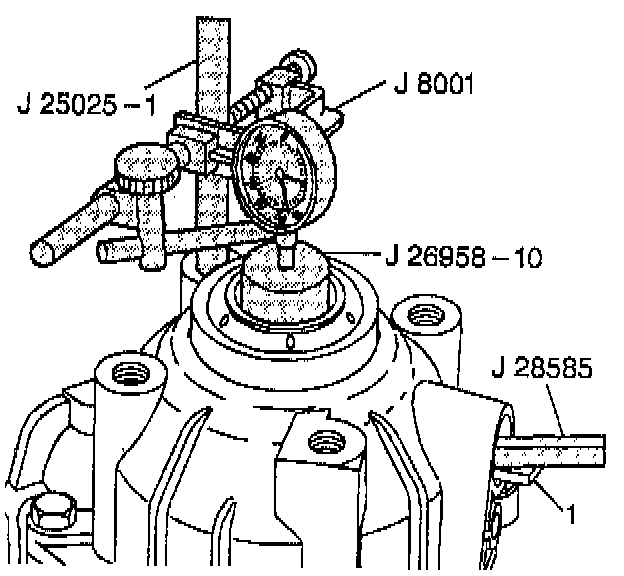 J 25025 – 1
J 8001
J 26958 – 10
J 28585
1