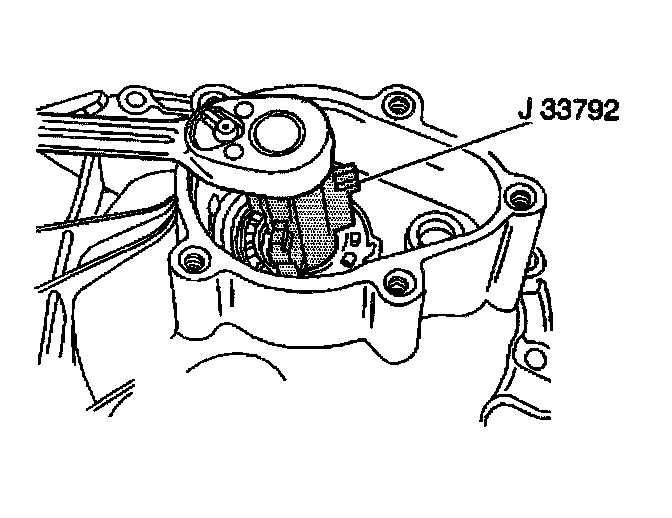 J 33792