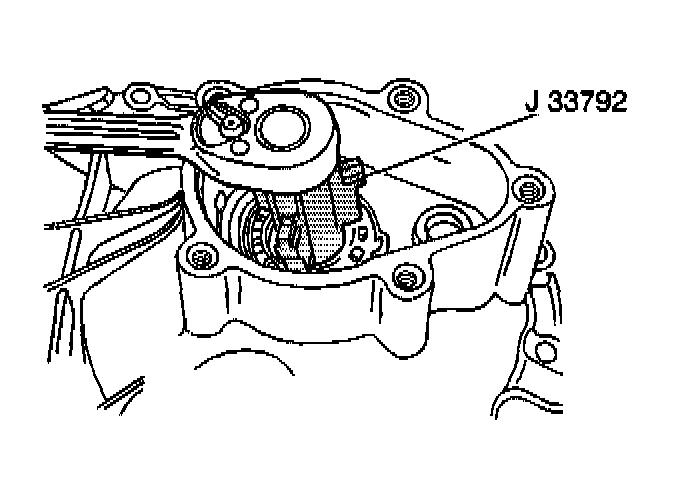 J 33792