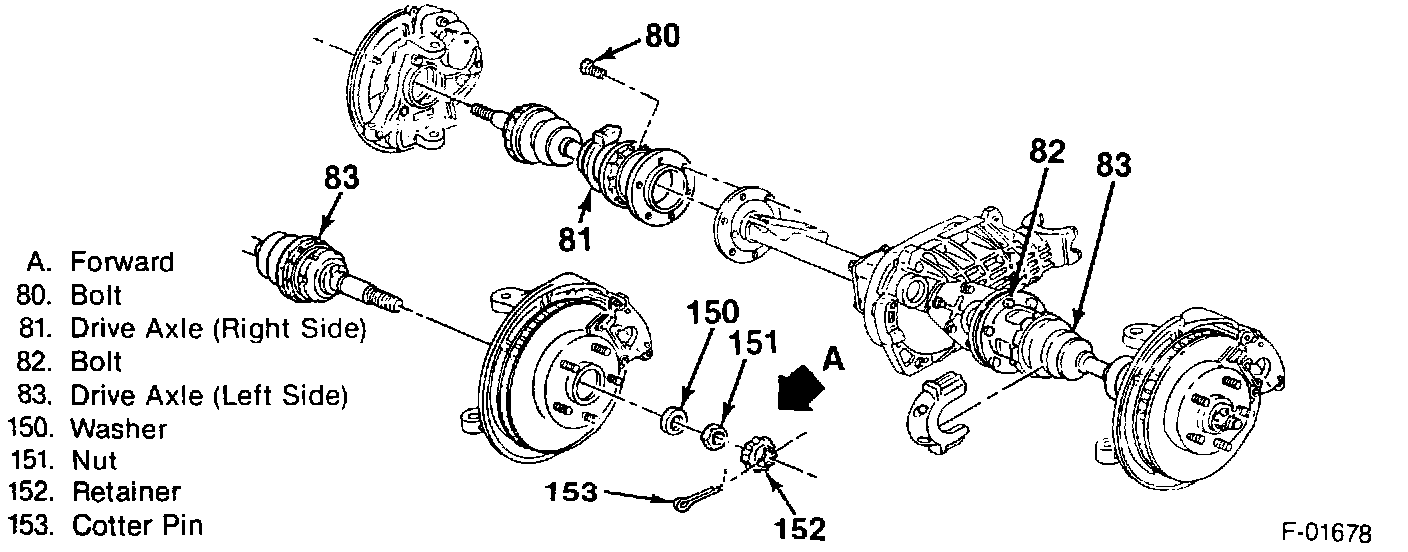 80

83

81

82

83

150

151

A

153

152

A. Forward
80. Bolt
81. Drive Axle (Right Side)
82. Bolt
83. Drive Axle (Left Side)
150. Washer
151. Nut
152. Retainer
153. Cotter Pin

F-01678