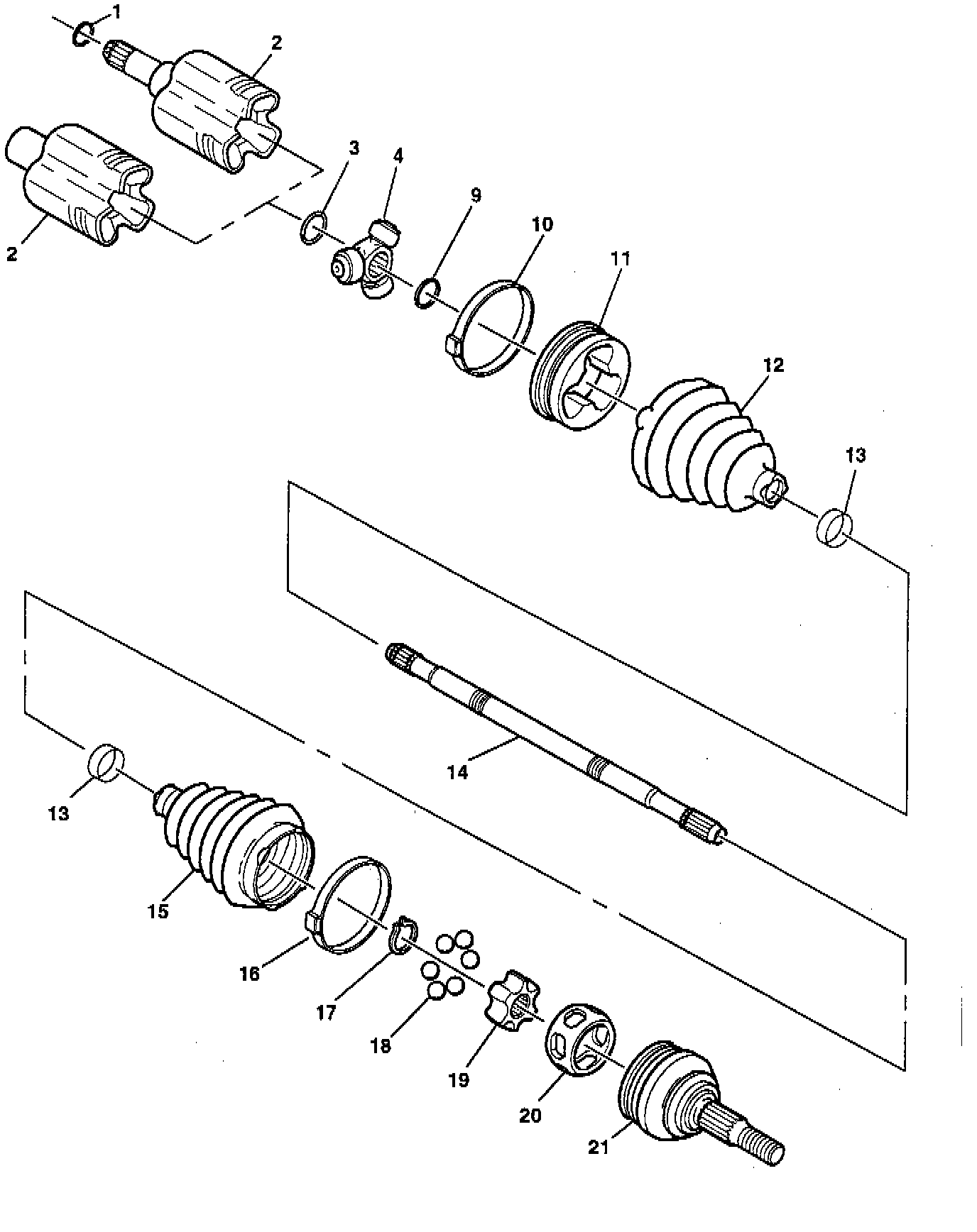 1
2
2
3
4
9
10
11
12
13
14
13
15
16
17
18
19
20
21