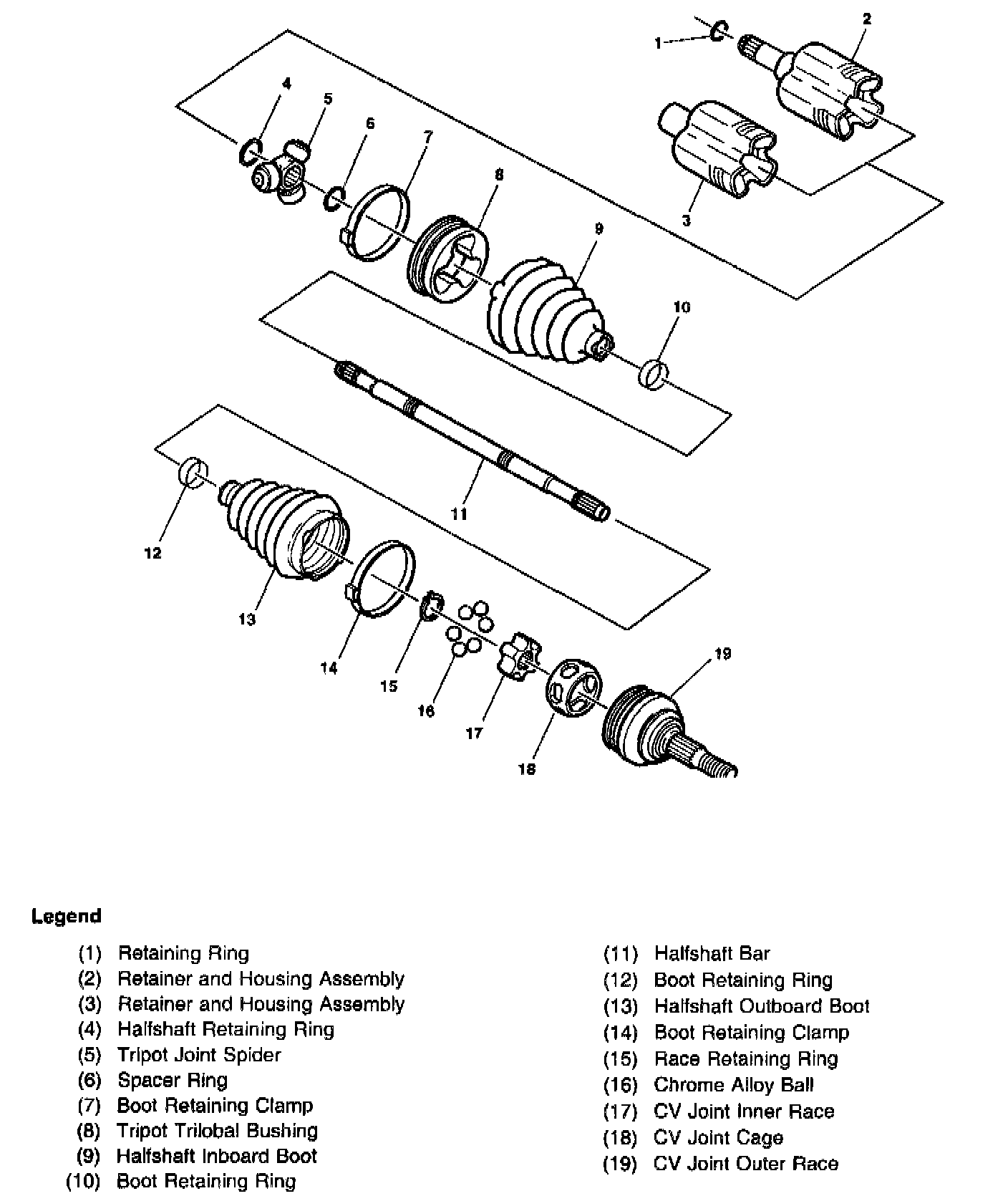 1
2
3
4
5
6
7
8
9
10
11
12
13
14
15
16
17
18
19

Legend

(1) Retaining Ring
(2) Retainer and Housing Assembly
(3) Retainer and Housing Assembly
(4) Halfshaft Retaining Ring
(5) Tripot Joint Spider
(6) Spacer Ring
(7) Boot Retaining Clamp
(8) Tripot Trilobal Bushing
(9) Halfshaft Inboard Boot
(10) Boot Retaining Ring

(11) Halfshaft Bar
(12) Boot Retaining Ring
(13) Halfshaft Outboard Boot
(14) Boot Retaining Clamp
(15) Race Retaining Ring
(16) Chrome Alloy Ball
(17) CV Joint Inner Race
(18) CV Joint Cage
(19) CV Joint Outer Race