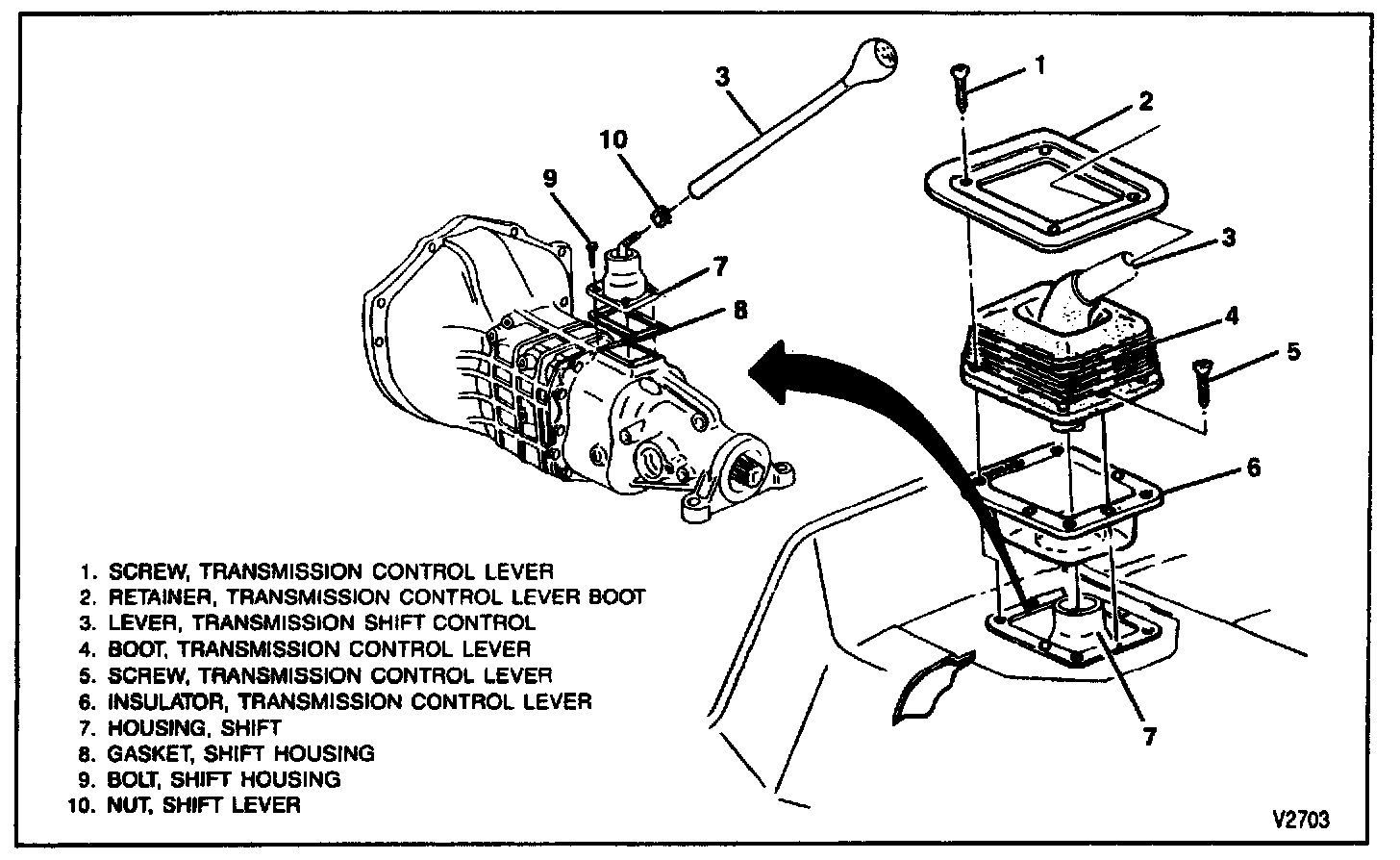 3
10
9
7
8
1
2
3
4
5
6
7

1. SCREW, TRANSMISSION CONTROL LEVER
2. RETAINER, TRANSMISSION CONTROL LEVER BOOT
3. LEVER, TRANSMISSION SHIFT CONTROL
4. BOOT, TRANSMISSION CONTROL LEVER
5. SCREW, TRANSMISSION CONTROL LEVER
6. INSULATOR, TRANSMISSION CONTROL LEVER
7. HOUSING, SHIFT
8. GASKET, SHIFT HOUSING
9. BOLT, SHIFT HOUSING
10. NUT, SHIFT LEVER

V2703