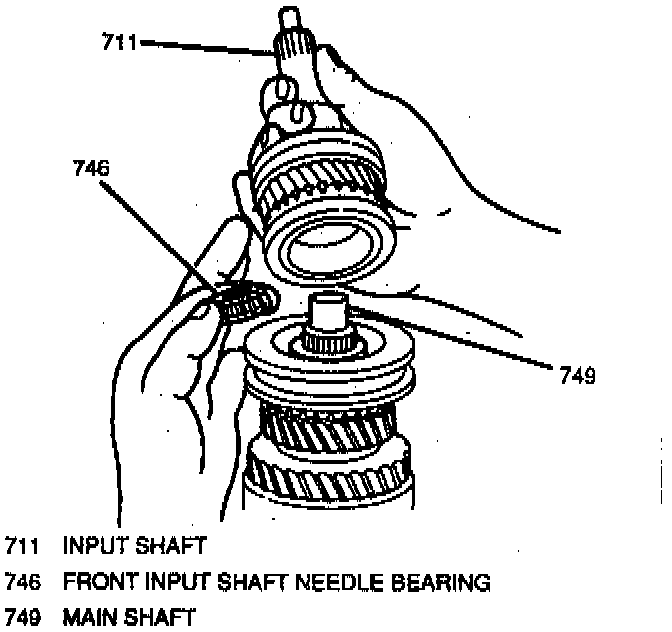 711

746

749

711 INPUT SHAFT
746 FRONT INPUT SHAFT NEEDLE BEARING
749 MAIN SHAFT