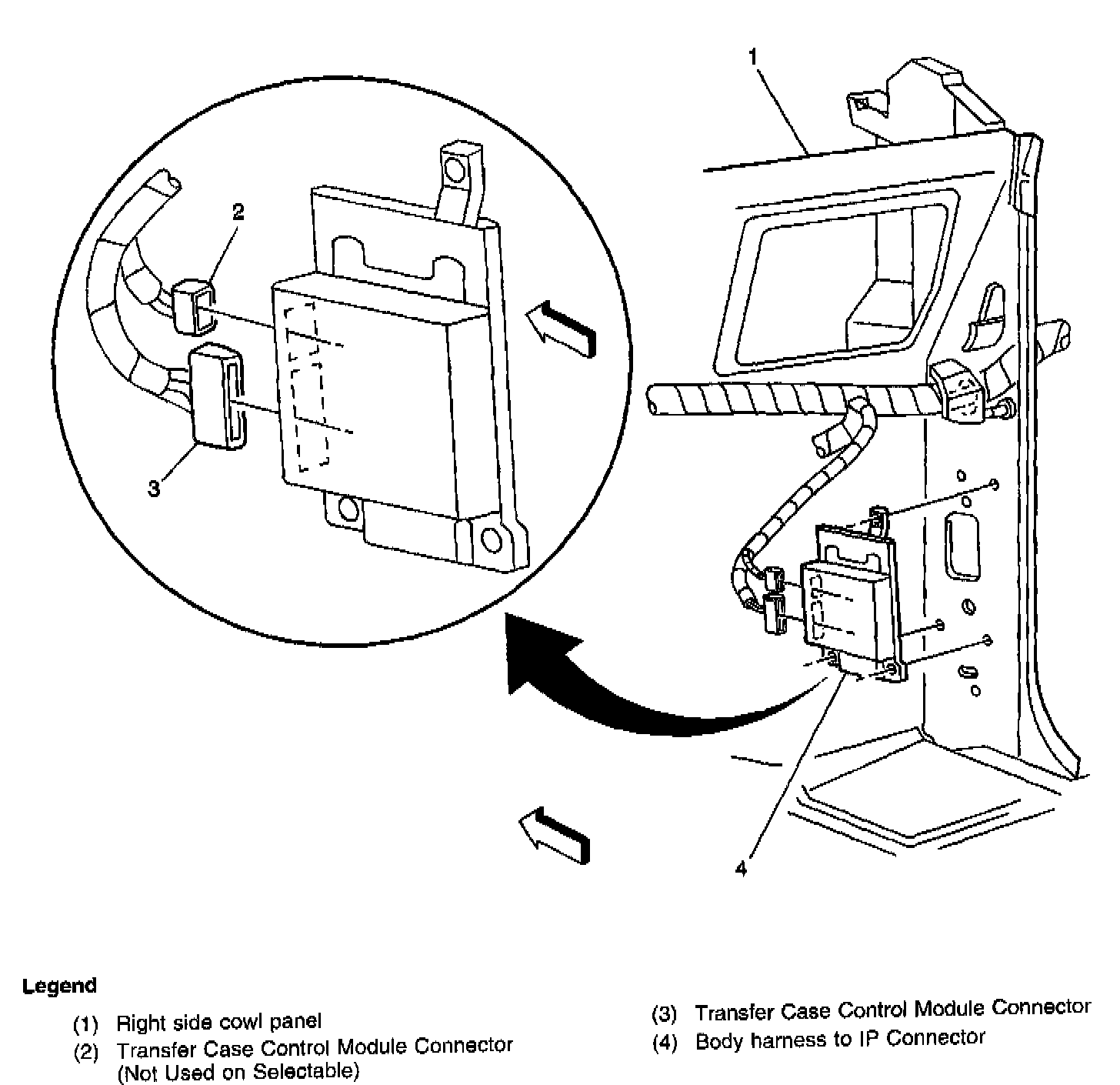 1

2

3

4

Legend

(1) Right side cowl panel
(2) Transfer Case Control Module Connector (Not Used on Selectable)

(3) Transfer Case Control Module Connector
(4) Body harness to IP Connector