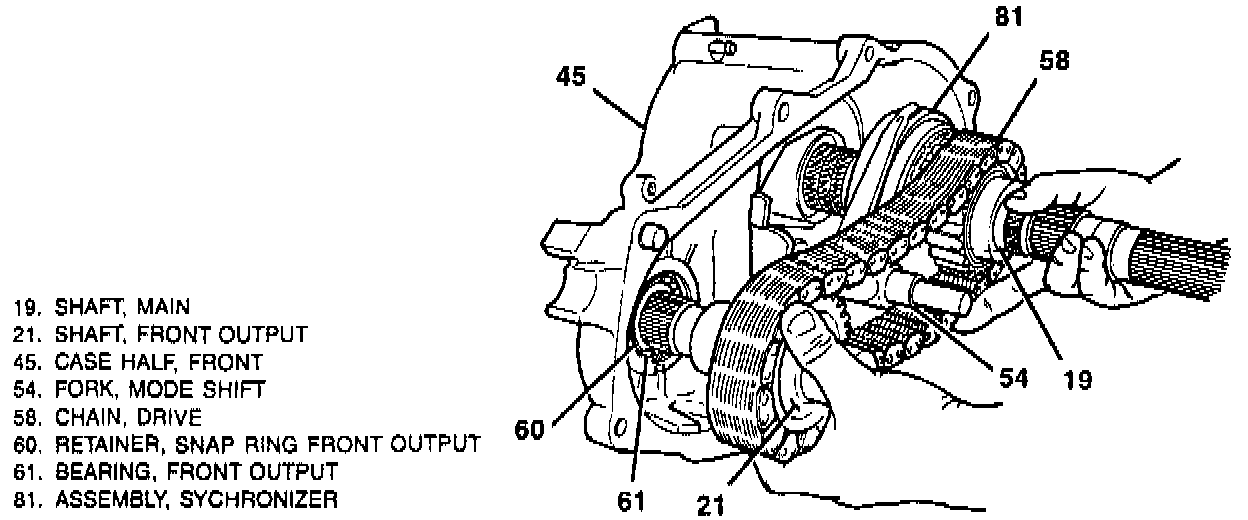 19. SHAFT, MAIN
21. SHAFT, FRONT OUTPUT
45. CASE HALF, FRONT
54. FORK, MODE SHIFT
58. CHAIN, DRIVE
60. RETAINER, SNAP RING FRONT OUTPUT
61. BEARING, FRONT OUTPUT
81. ASSEMBLY, SYCHRONIZER

45
81
58
54
19
60
61
21