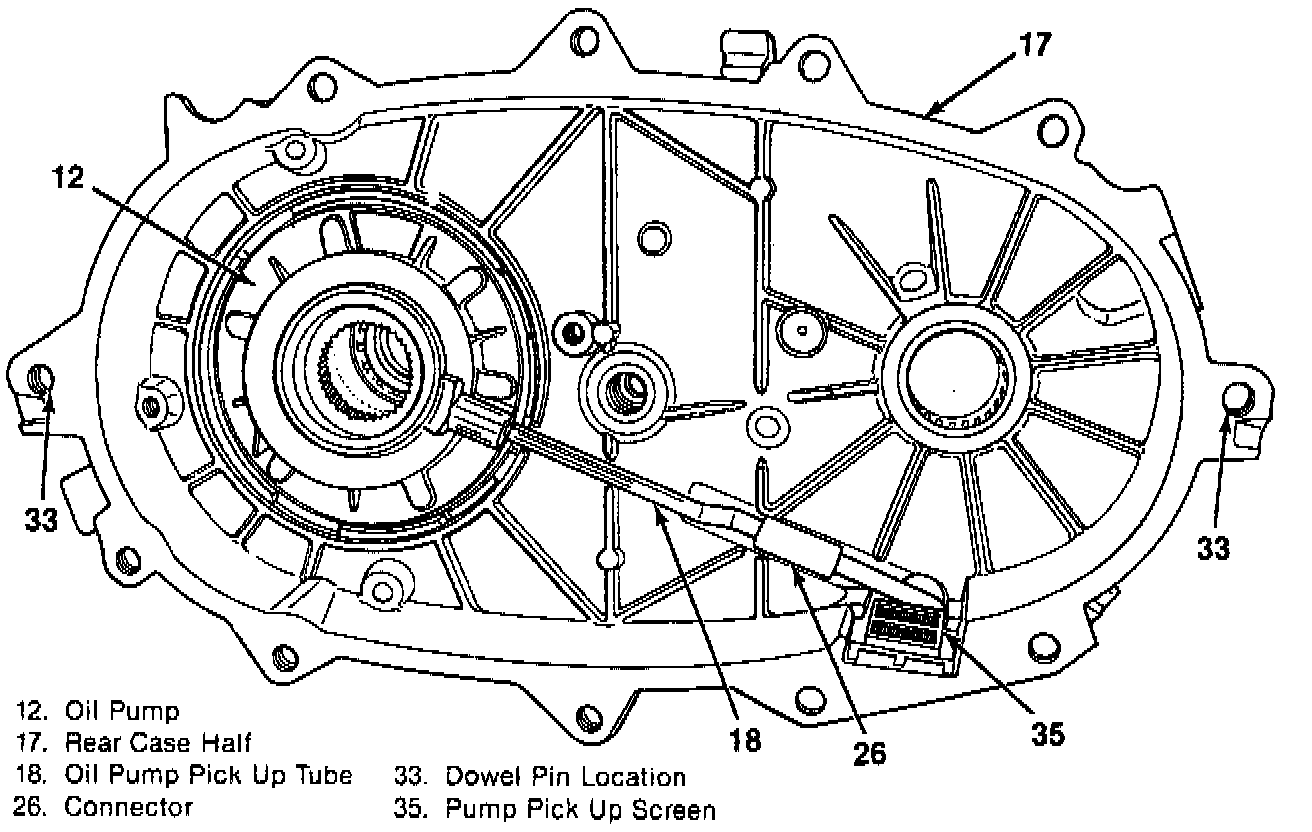 17

12

33

33

18

26

35

12. Oil Pump
17. Rear Case Half
18. Oil Pump Pick Up Tube
26. Connector

33. Dowel Pin Location
35. Pump Pick Up Screen