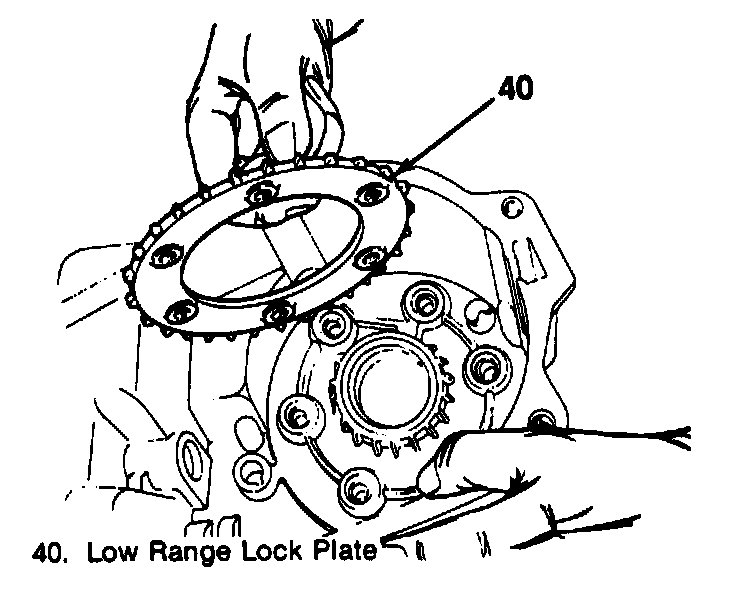 40

40. Low Range Lock Plate