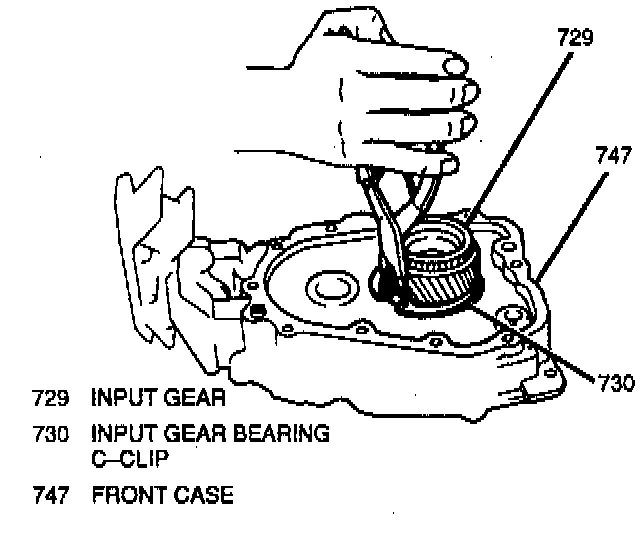 729

747

730

729 INPUT GEAR

730 INPUT GEAR BEARING C–CLIP

747 FRONT CASE