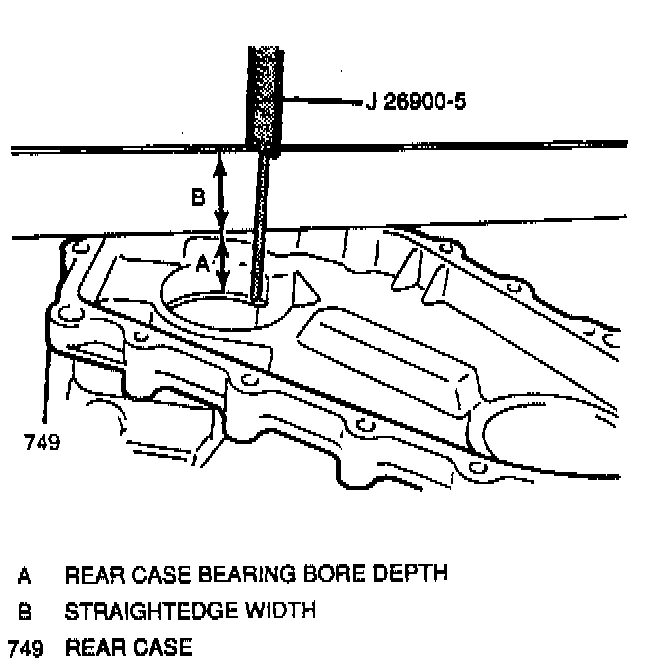 J 26900-5

B

A

749

A REAR CASE BEARING BORE DEPTH
B STRAIGHTEDGE WIDTH
749 REAR CASE