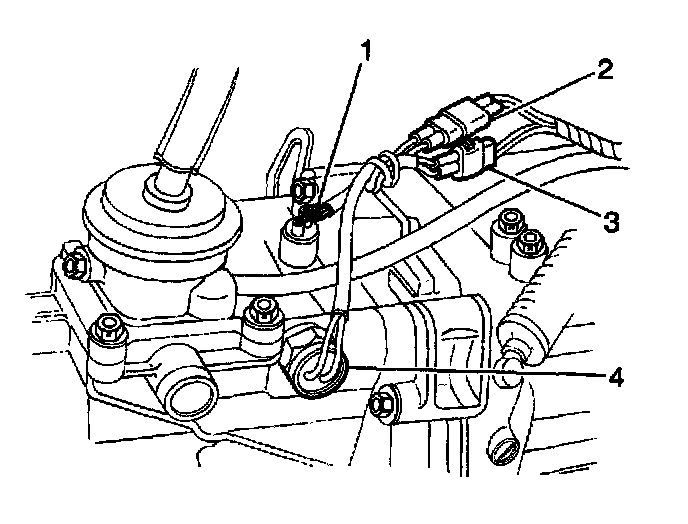 1
2
3
4